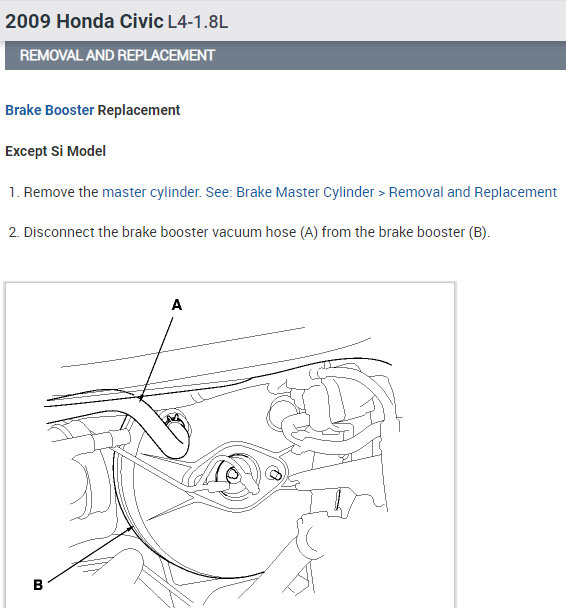 2009 Honda Civic L4-1.8L

REMOVAL AND REPLACEMENT

Brake Booster Replacement

Except Si Model

1. Remove the master cylinder. See: Brake Master Cylinder > Removal and Replacement

2. Disconnect the brake booster vacuum hose (A) from the brake booster (B).

A

B