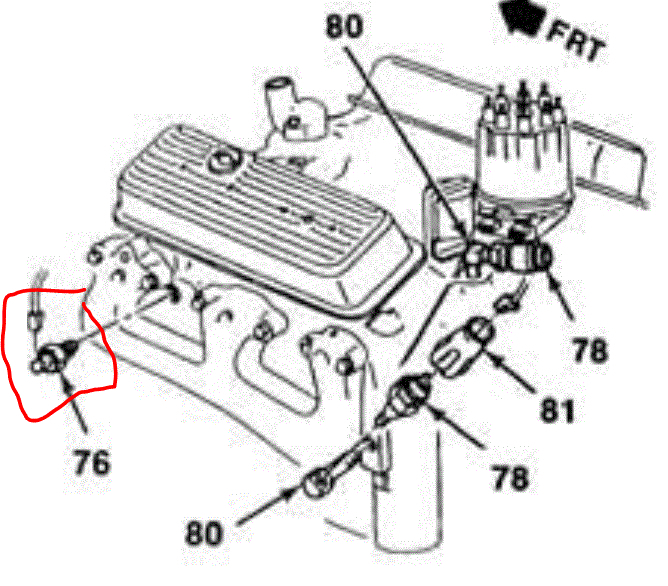 FRT
80
78
81
78
76
80