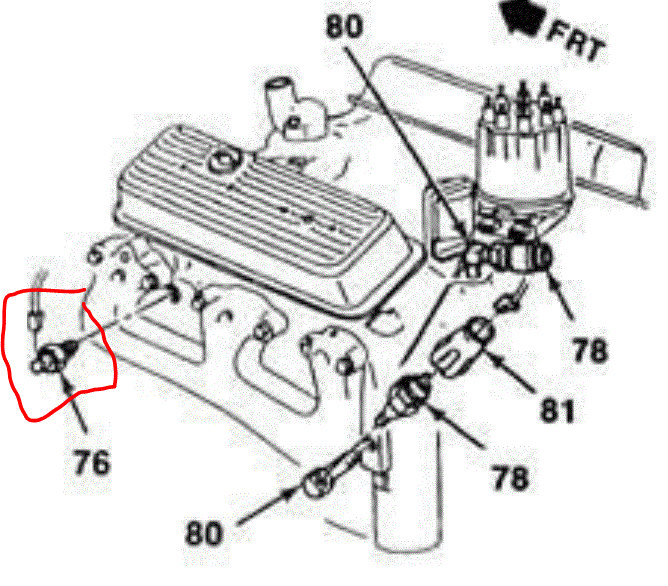 FRT
80
78
81
76
78
80