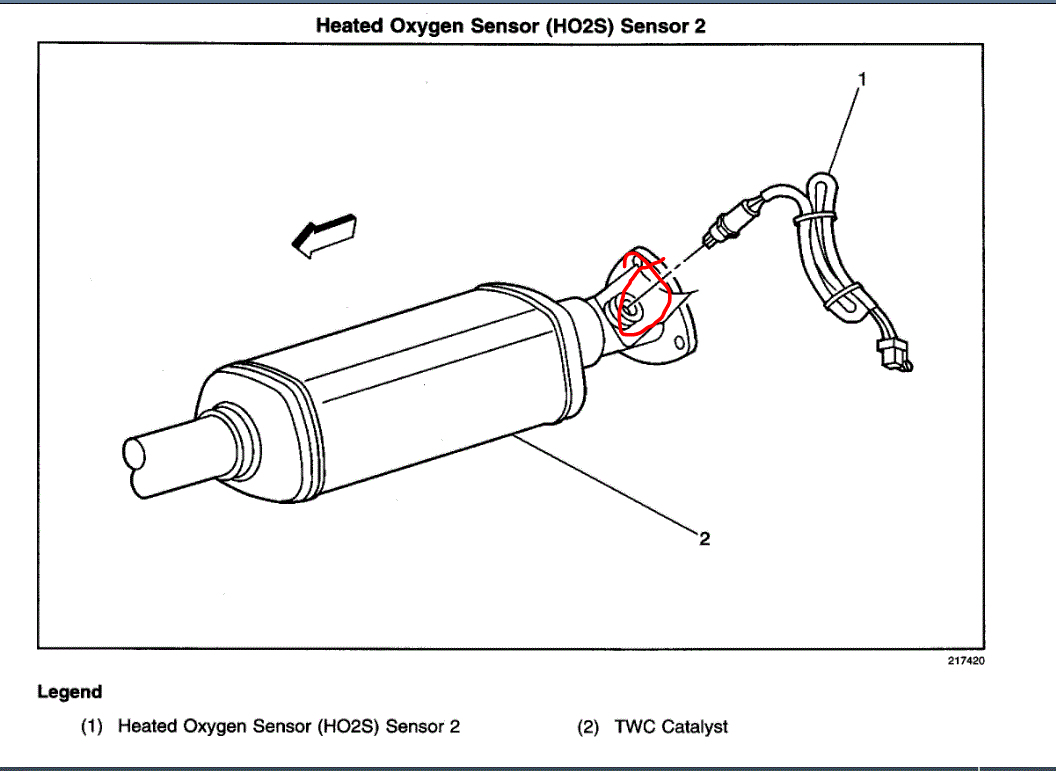 Heated Oxygen Sensor (HO2S) Sensor 2

1

2

217420

Legend

(1) Heated Oxygen Sensor (HO2S) Sensor 2

(2) TWC Catalyst