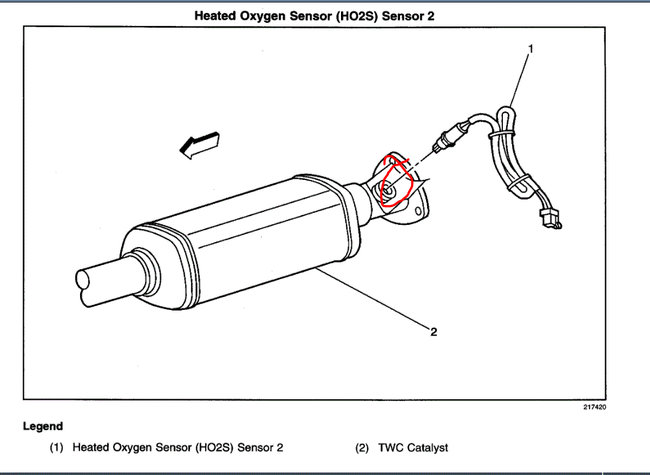 Heated Oxygen Sensor (HO2S) Sensor 2

1

2

217420

Legend

(1) Heated Oxygen Sensor (HO2S) Sensor 2

(2) TWC Catalyst