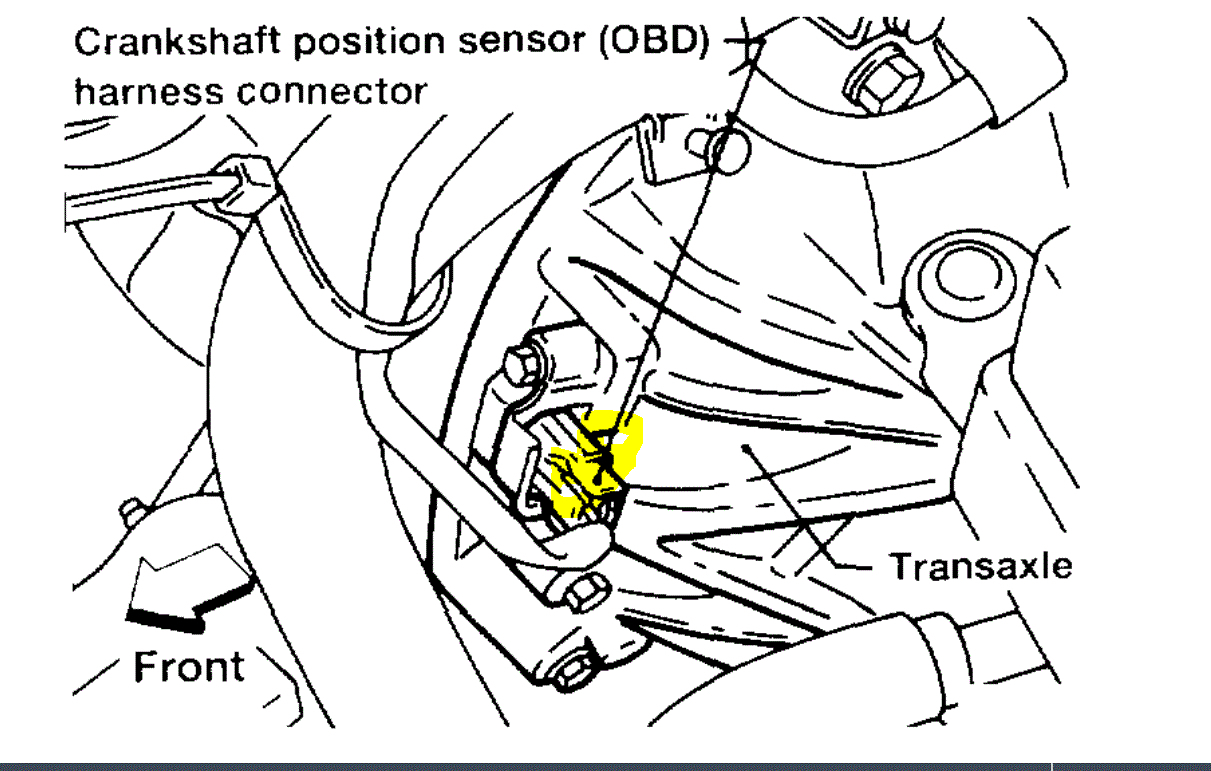 Crankshaft position sensor (OBD) harness connector

Transaxle

Front