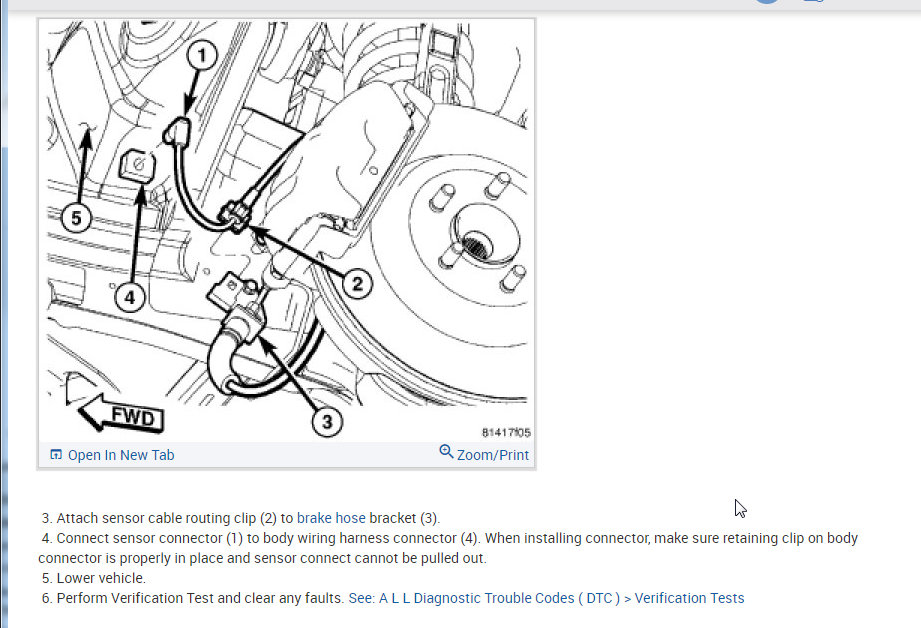 1
5
4
2
3
FWD
81417f05

Open In New Tab
Zoom/Print

3. Attach sensor cable routing clip (2) to brake hose bracket (3).
4. Connect sensor connector (1) to body wiring harness connector (4). When installing connector, make sure retaining clip on body connector is properly in place and sensor connect cannot be pulled out.
5. Lower vehicle.
6. Perform Verification Test and clear any faults. See: A L L Diagnostic Trouble Codes ( DTC ) > Verification Tests