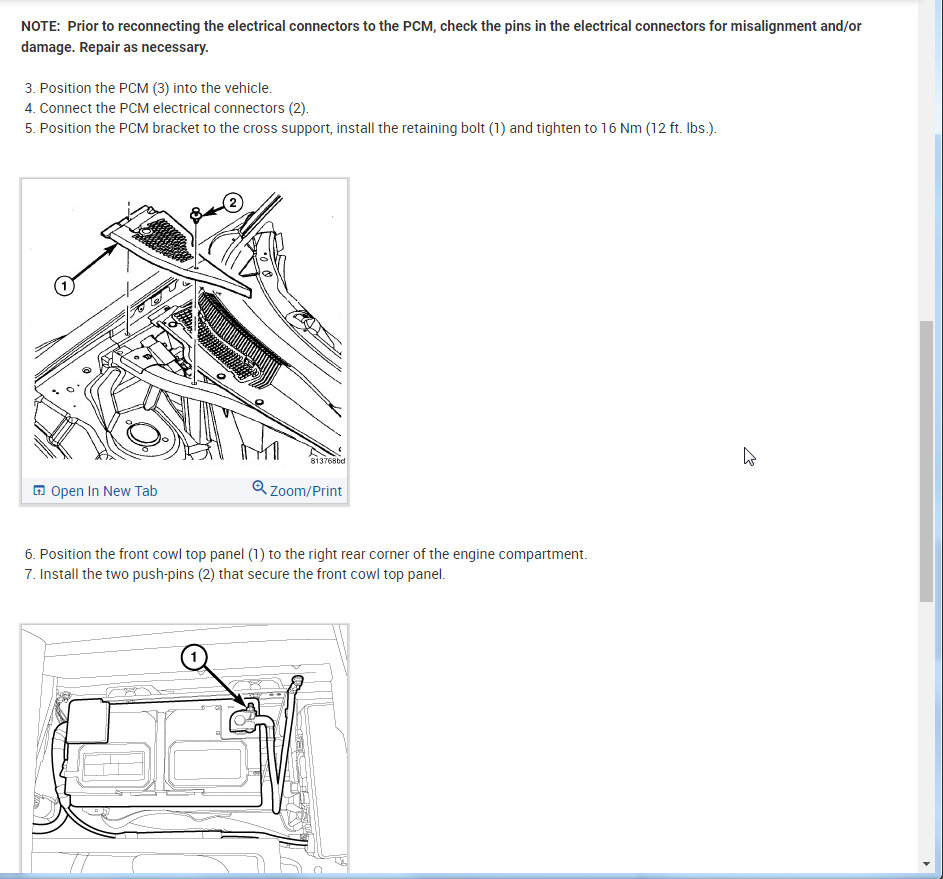 NOTE: Prior to reconnecting the electrical connectors to the PCM, check the pins in the electrical connectors for misalignment and/or damage. Repair as necessary.

3. Position the PCM (3) into the vehicle.
4. Connect the PCM electrical connectors (2).
5. Position the PCM bracket to the cross support, install the retaining bolt (1) and tighten to 16 Nm (12 ft. lbs.).

2
1
813768bd

Open In New Tab
Zoom/Print

6. Position the front cowl top panel (1) to the right rear corner of the engine compartment.
7. Install the two push-pins (2) that secure the front cowl top panel.

1