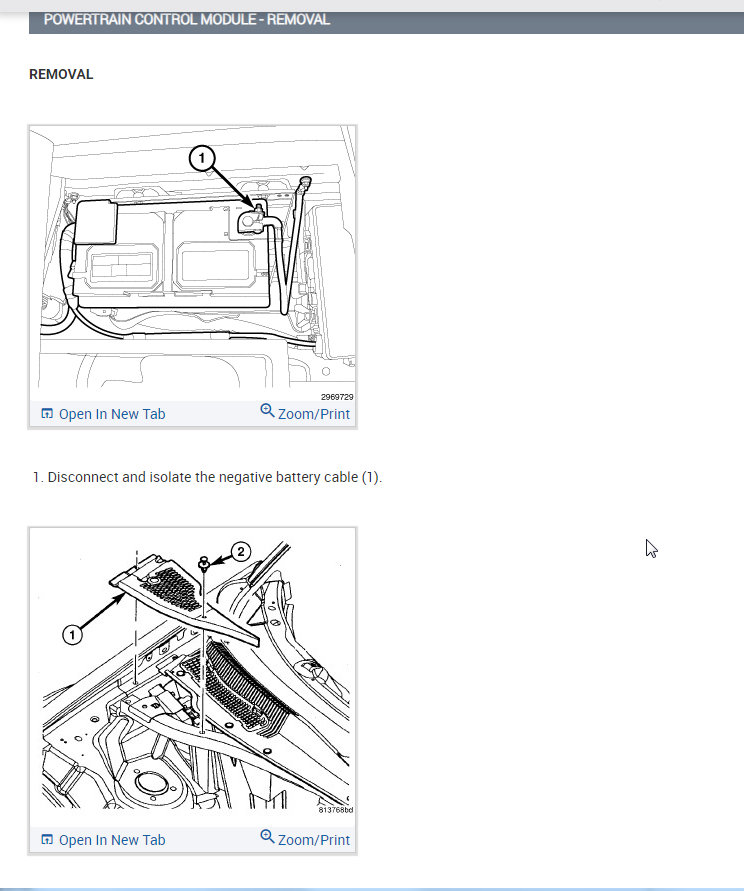 POWERTRAIN CONTROL MODULE - REMOVAL

REMOVAL

1

2969729

Open In New Tab Zoom/Print

1. Disconnect and isolate the negative battery cable (1).

2

1

813768bd

Open In New Tab Zoom/Print