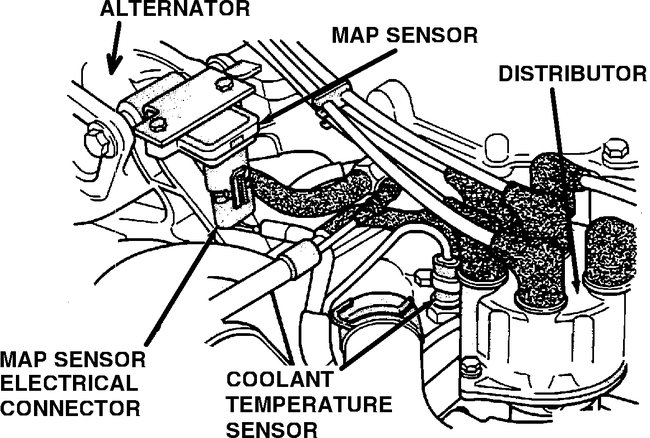 ALTERNATOR

MAP SENSOR

DISTRIBUTOR

MAP SENSOR ELECTRICAL CONNECTOR

COOLANT TEMPERATURE SENSOR