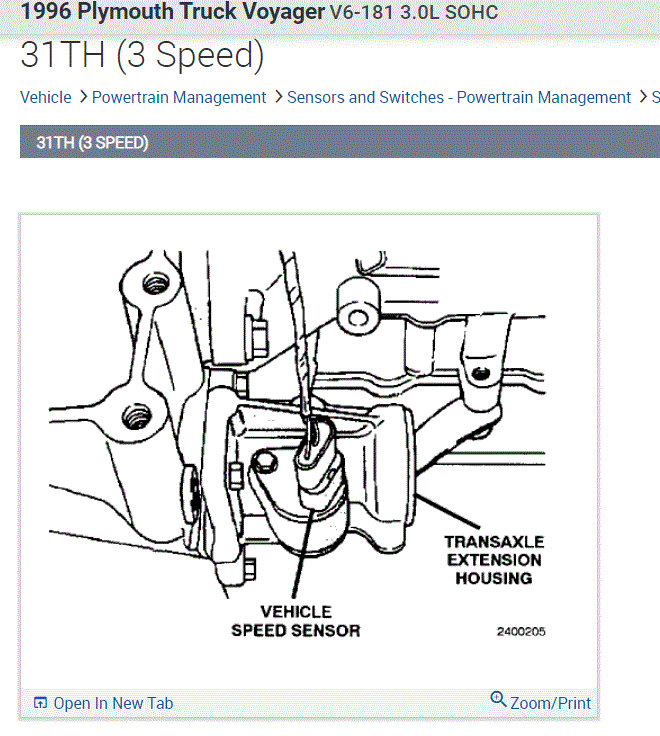 1996 Plymouth Truck Voyager V6-181 3.0L SOHC

31TH (3 Speed)

Vehicle > Powertrain Management > Sensors and Switches - Powertrain Management > S

31TH (3 SPEED)

TRANSAXLE EXTENSION HOUSING

VEHICLE SPEED SENSOR

2400205

Open In New Tab

Zoom/Print