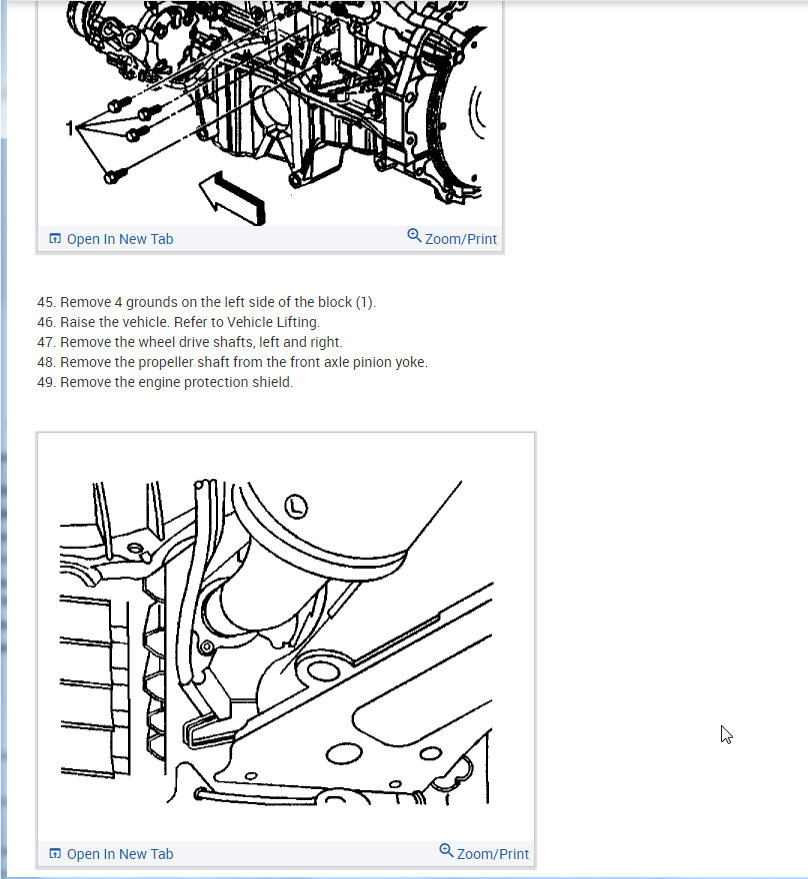 1

Open In New Tab

Zoom/Print

45. Remove 4 grounds on the left side of the block (1).
46. Raise the vehicle. Refer to Vehicle Lifting.
47. Remove the wheel drive shafts, left and right.
48. Remove the propeller shaft from the front axle pinion yoke.
49. Remove the engine protection shield.

L

Open In New Tab

Zoom/Print