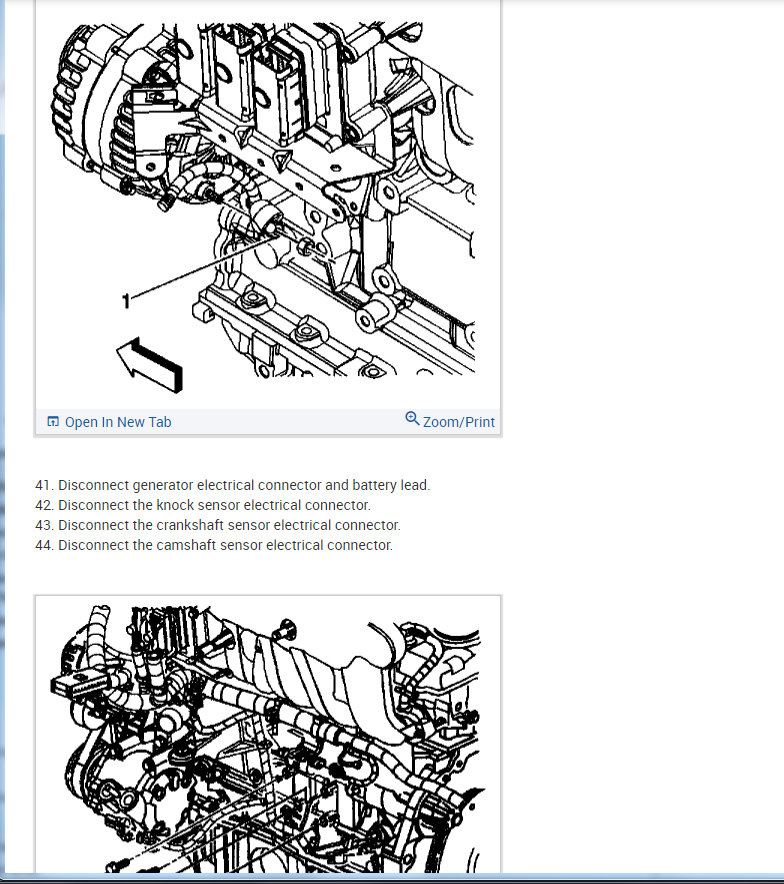 1

Open In New Tab

Zoom/Print

41. Disconnect generator electrical connector and battery lead.
42. Disconnect the knock sensor electrical connector.
43. Disconnect the crankshaft sensor electrical connector.
44. Disconnect the camshaft sensor electrical connector.