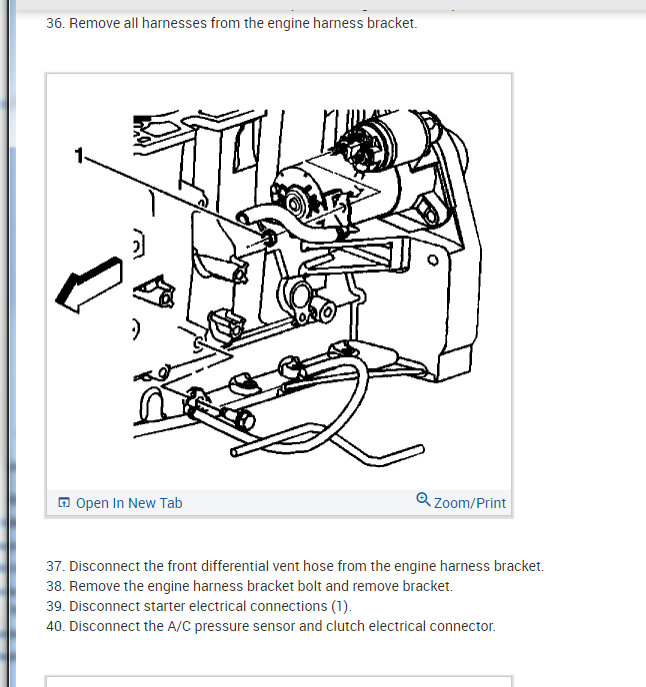 36. Remove all harnesses from the engine harness bracket.

1

Open In New Tab

Zoom/Print

37. Disconnect the front differential vent hose from the engine harness bracket.
38. Remove the engine harness bracket bolt and remove bracket.
39. Disconnect starter electrical connections (1).
40. Disconnect the A/C pressure sensor and clutch electrical connector.