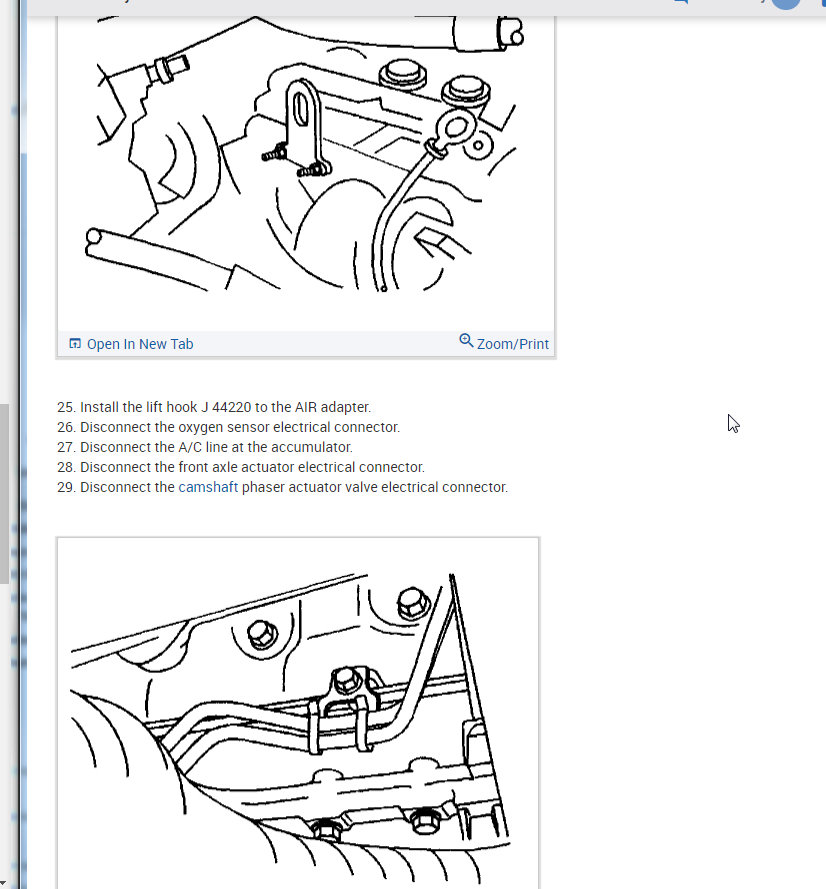 Open In New Tab

Zoom/Print

25. Install the lift hook J 44220 to the AIR adapter.
26. Disconnect the oxygen sensor electrical connector.
27. Disconnect the A/C line at the accumulator.
28. Disconnect the front axle actuator electrical connector.
29. Disconnect the camshaft phaser actuator valve electrical connector.