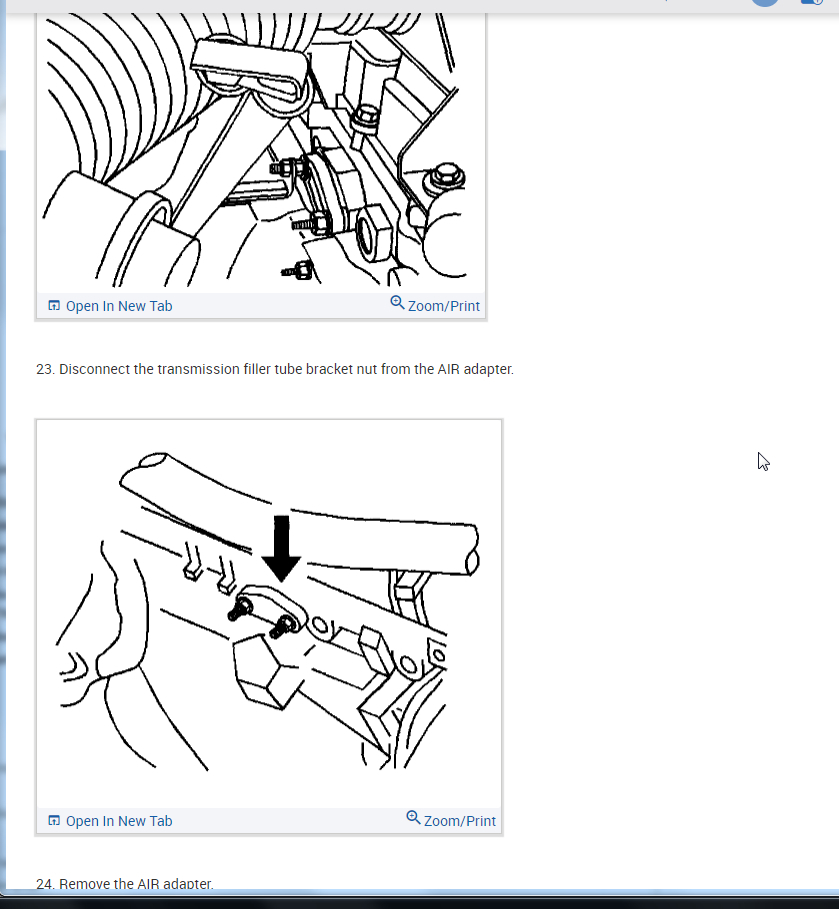 Open In New Tab

Zoom/Print

23. Disconnect the transmission filler tube bracket nut from the AIR adapter.

Open In New Tab

Zoom/Print

24. Remove the AIR adapter.