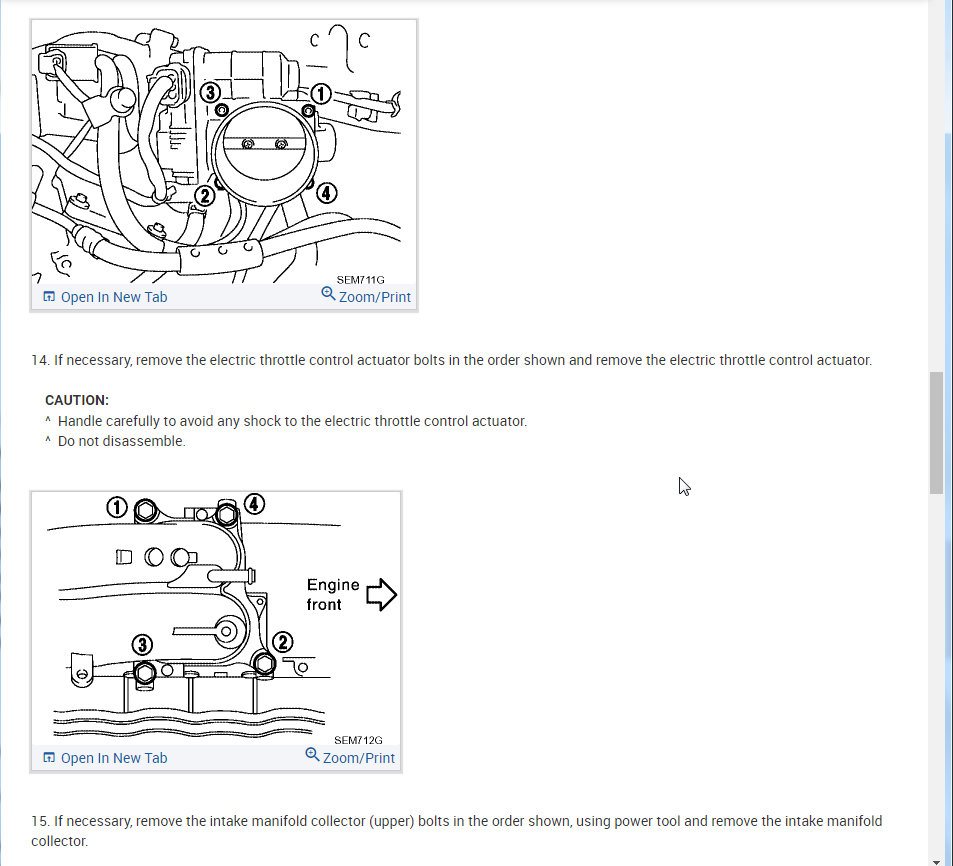 3
1
2
4
SEM711G
Open In New Tab
Zoom/Print

14. If necessary, remove the electric throttle control actuator bolts in the order shown and remove the electric throttle control actuator.

CAUTION:
^ Handle carefully to avoid any shock to the electric throttle control actuator.
^ Do not disassemble.

1
4
Engine front
3
2
SEM712G
Open In New Tab
Zoom/Print

15. If necessary, remove the intake manifold collector (upper) bolts in the order shown, using power tool and remove the intake manifold collector.