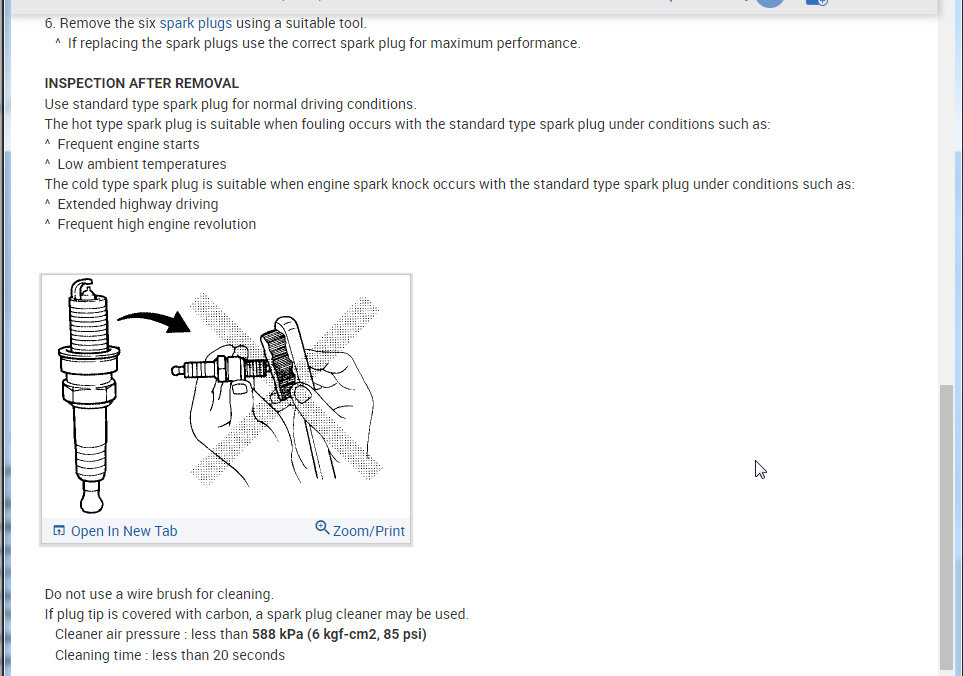 6. Remove the six spark plugs using a suitable tool.
^ If replacing the spark plugs use the correct spark plug for maximum performance.

INSPECTION AFTER REMOVAL
Use standard type spark plug for normal driving conditions.
The hot type spark plug is suitable when fouling occurs with the standard type spark plug under conditions such as:
^ Frequent engine starts
^ Low ambient temperatures
The cold type spark plug is suitable when engine spark knock occurs with the standard type spark plug under conditions such as:
^ Extended highway driving
^ Frequent high engine revolution

Open In New Tab
Zoom/Print

Do not use a wire brush for cleaning.
If plug tip is covered with carbon, a spark plug cleaner may be used.
Cleaner air pressure : less than 588 kPa (6 kgf-cm2, 85 psi)
Cleaning time : less than 20 seconds