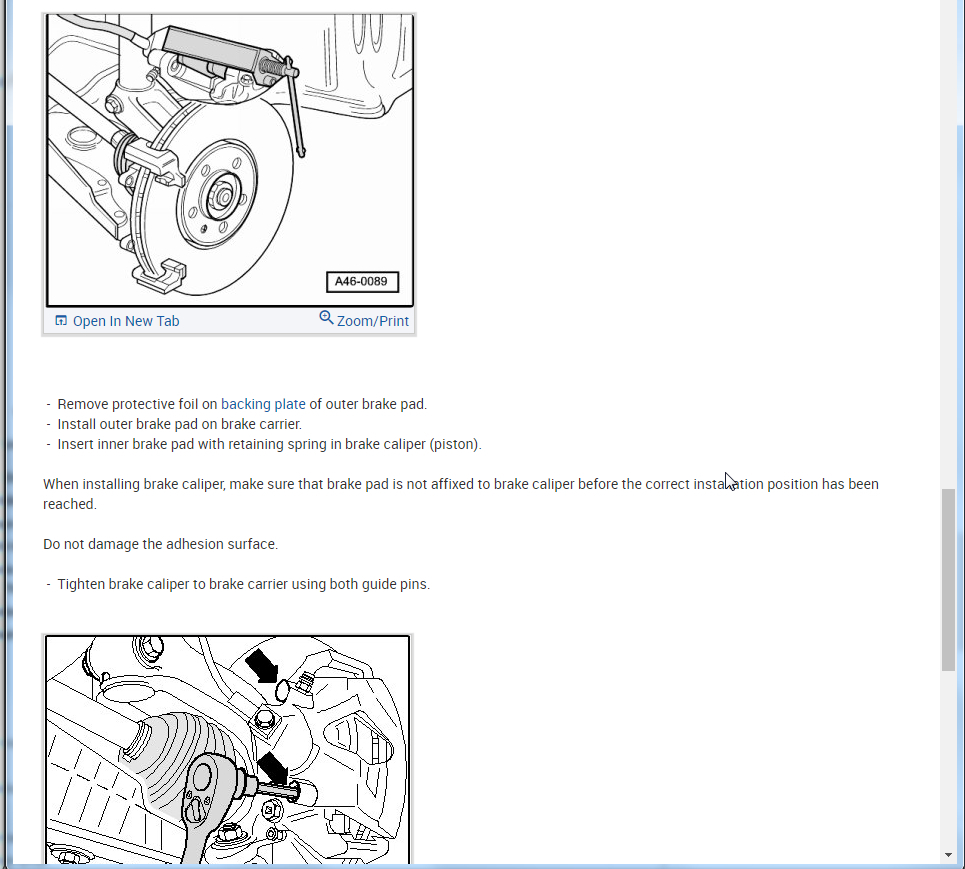 A46-0089

Open In New Tab

Zoom/Print

- Remove protective foil on backing plate of outer brake pad.
- Install outer brake pad on brake carrier.
- Insert inner brake pad with retaining spring in brake caliper (piston).

When installing brake caliper, make sure that brake pad is not affixed to brake caliper before the correct installation position has been reached.

Do not damage the adhesion surface.

- Tighten brake caliper to brake carrier using both guide pins.