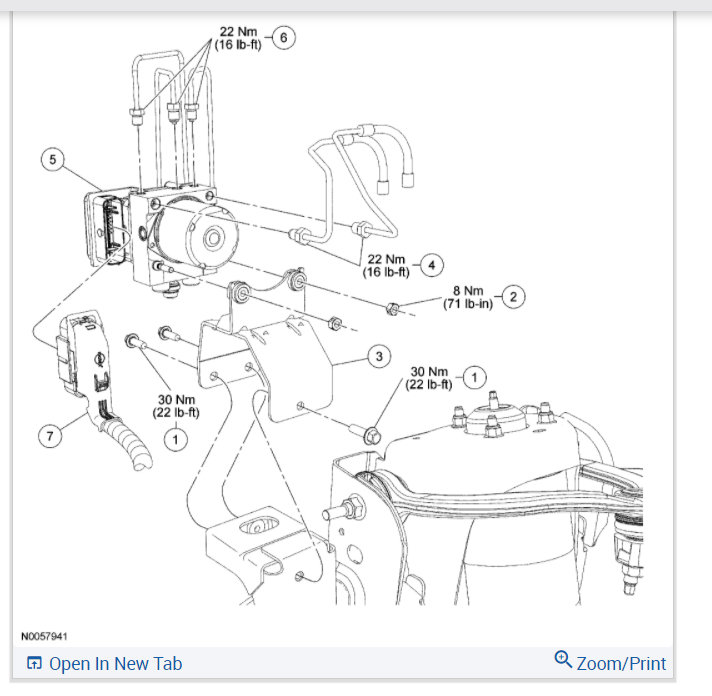 22 Nm (16 lb-ft) 6

5

22 Nm (16 lb-ft) 4

8 Nm (71 lb-in) 2

3

30 Nm (22 lb-ft) 1

30 Nm (22 lb-ft) 1

7

N0057941

Open In New Tab

Zoom/Print