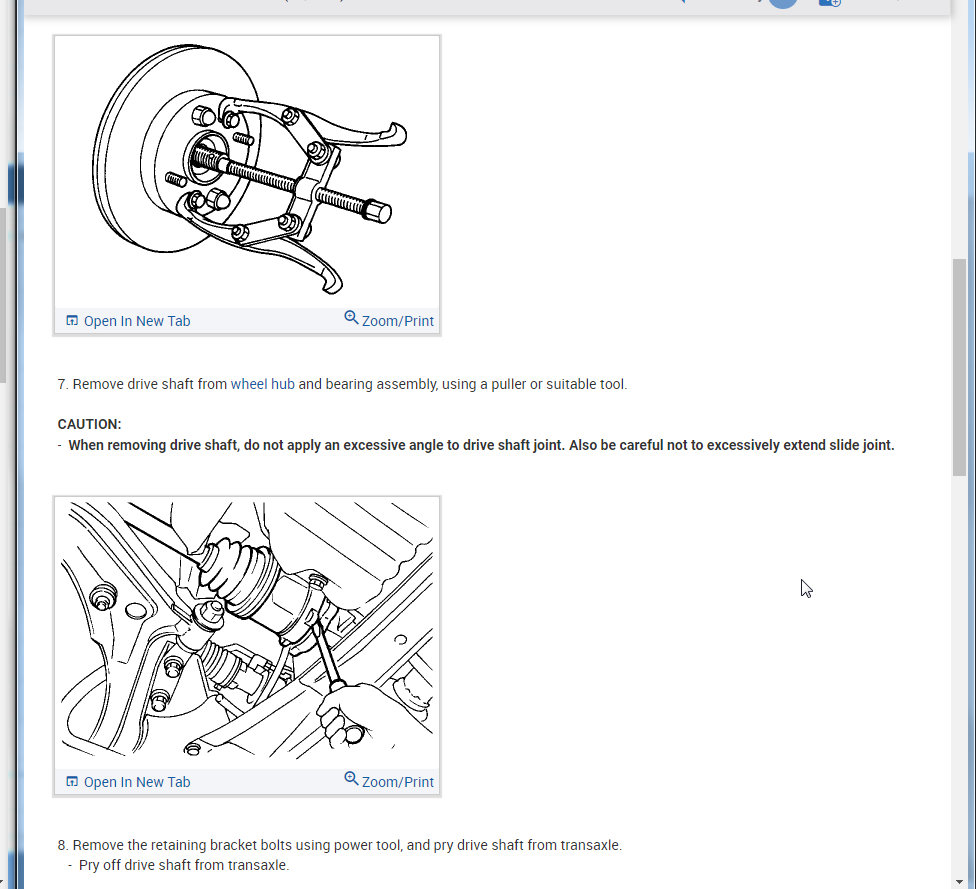 Open In New Tab
Zoom/Print

7. Remove drive shaft from wheel hub and bearing assembly, using a puller or suitable tool.

CAUTION:
- When removing drive shaft, do not apply an excessive angle to drive shaft joint. Also be careful not to excessively extend slide joint.

Open In New Tab
Zoom/Print

8. Remove the retaining bracket bolts using power tool, and pry drive shaft from transaxle.
- Pry off drive shaft from transaxle.