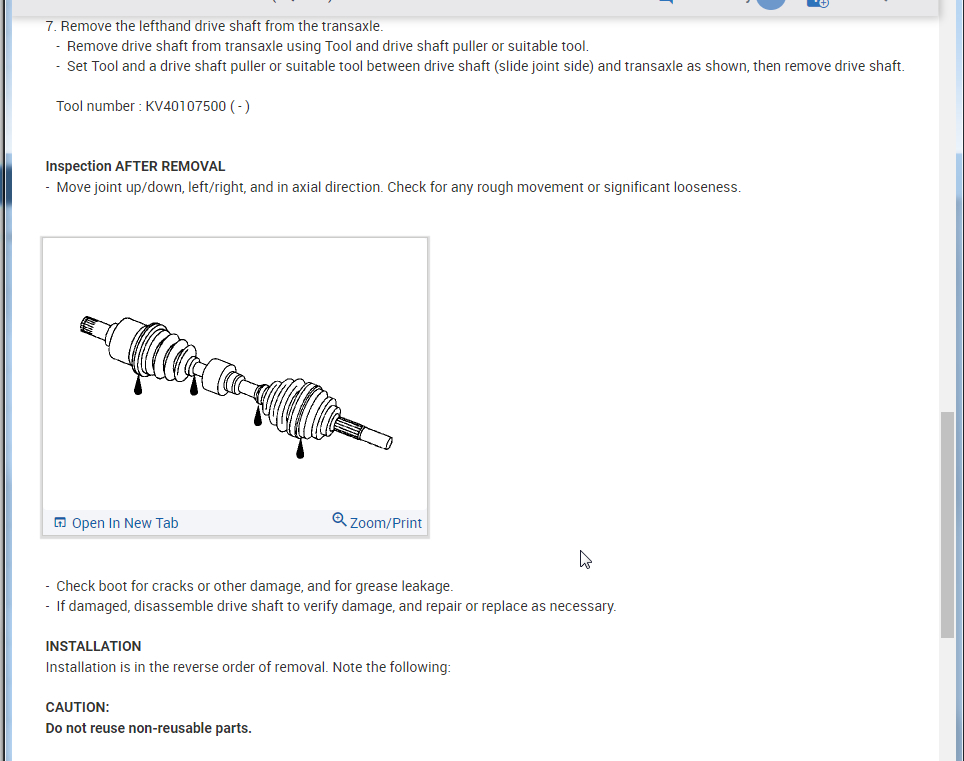 7. Remove the lefthand drive shaft from the transaxle.
- Remove drive shaft from transaxle using Tool and drive shaft puller or suitable tool.
- Set Tool and a drive shaft puller or suitable tool between drive shaft (slide joint side) and transaxle as shown, then remove drive shaft.

Tool number : KV40107500 ( - )

Inspection AFTER REMOVAL
- Move joint up/down, left/right, and in axial direction. Check for any rough movement or significant looseness.

Open In New Tab
Zoom/Print

- Check boot for cracks or other damage, and for grease leakage.
- If damaged, disassemble drive shaft to verify damage, and repair or replace as necessary.

INSTALLATION
Installation is in the reverse order of removal. Note the following:

CAUTION:
Do not reuse non-reusable parts.