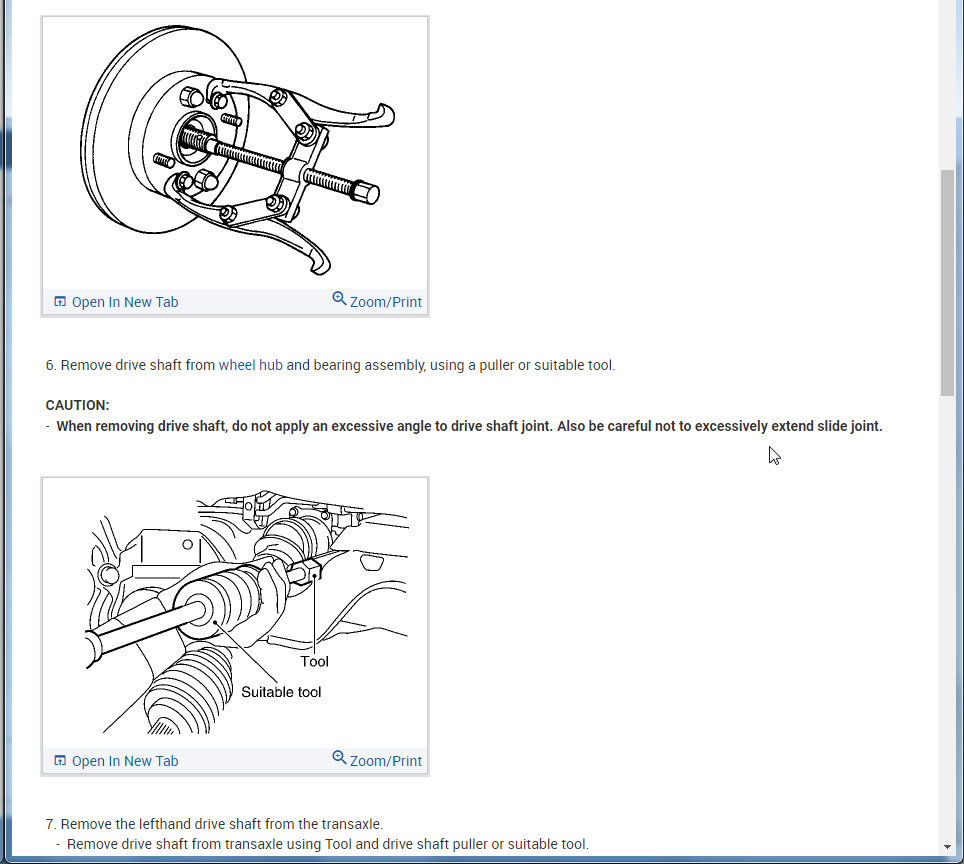 Open In New Tab

Zoom/Print

6. Remove drive shaft from wheel hub and bearing assembly, using a puller or suitable tool.

CAUTION:
- When removing drive shaft, do not apply an excessive angle to drive shaft joint. Also be careful not to excessively extend slide joint.

Tool

Suitable tool

Open In New Tab

Zoom/Print

7. Remove the lefthand drive shaft from the transaxle.
- Remove drive shaft from transaxle using Tool and drive shaft puller or suitable tool.