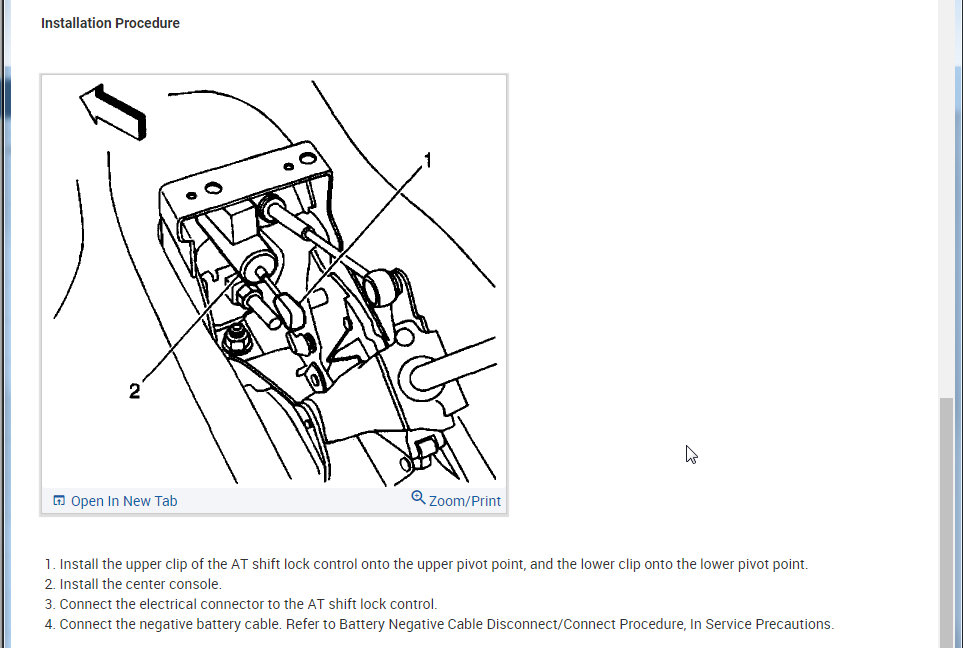 Installation Procedure

1

2

Open In New Tab

Zoom/Print

1. Install the upper clip of the AT shift lock control onto the upper pivot point, and the lower clip onto the lower pivot point.
2. Install the center console.
3. Connect the electrical connector to the AT shift lock control.
4. Connect the negative battery cable. Refer to Battery Negative Cable Disconnect/Connect Procedure, In Service Precautions.