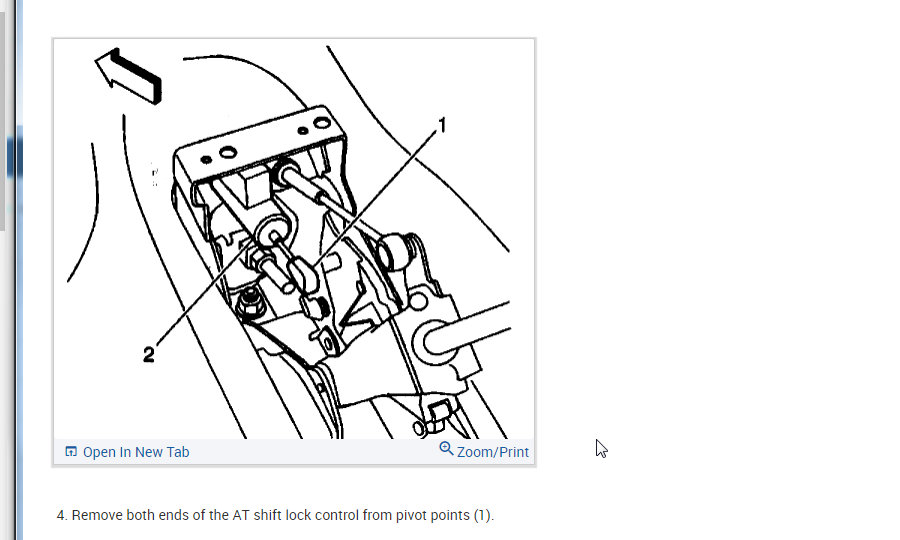 1

2

Open In New Tab

Zoom/Print

4. Remove both ends of the AT shift lock control from pivot points (1).