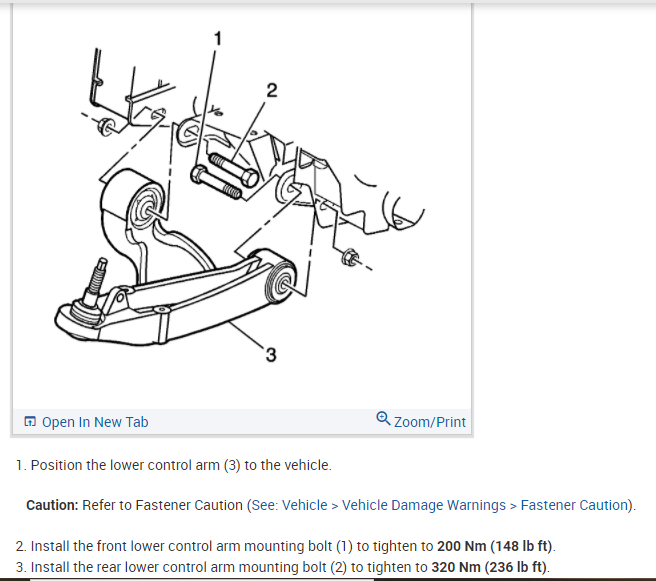 1

2

3

Open In New Tab

Zoom/Print

1. Position the lower control arm (3) to the vehicle.

Caution: Refer to Fastener Caution (See: Vehicle > Vehicle Damage Warnings > Fastener Caution).

2. Install the front lower control arm mounting bolt (1) to tighten to 200 Nm (148 lb ft).
3. Install the rear lower control arm mounting bolt (2) to tighten to 320 Nm (236 lb ft).