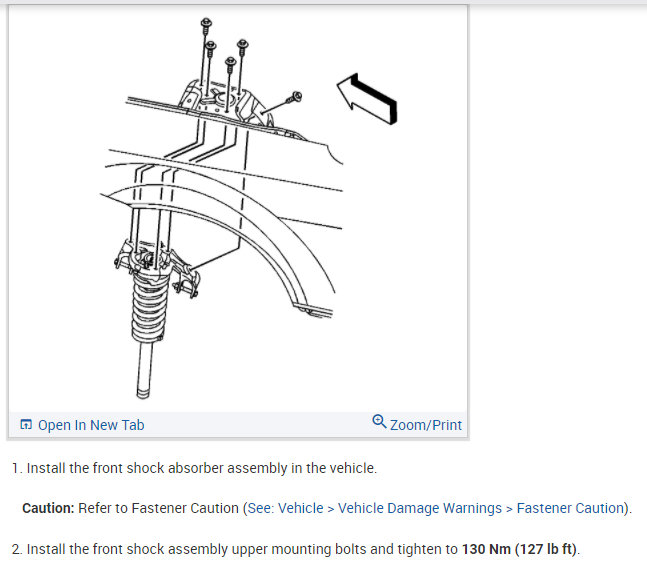 Open In New Tab

Zoom/Print

1. Install the front shock absorber assembly in the vehicle.

Caution: Refer to Fastener Caution (See: Vehicle > Vehicle Damage Warnings > Fastener Caution).

2. Install the front shock assembly upper mounting bolts and tighten to 130 Nm (127 lb ft).