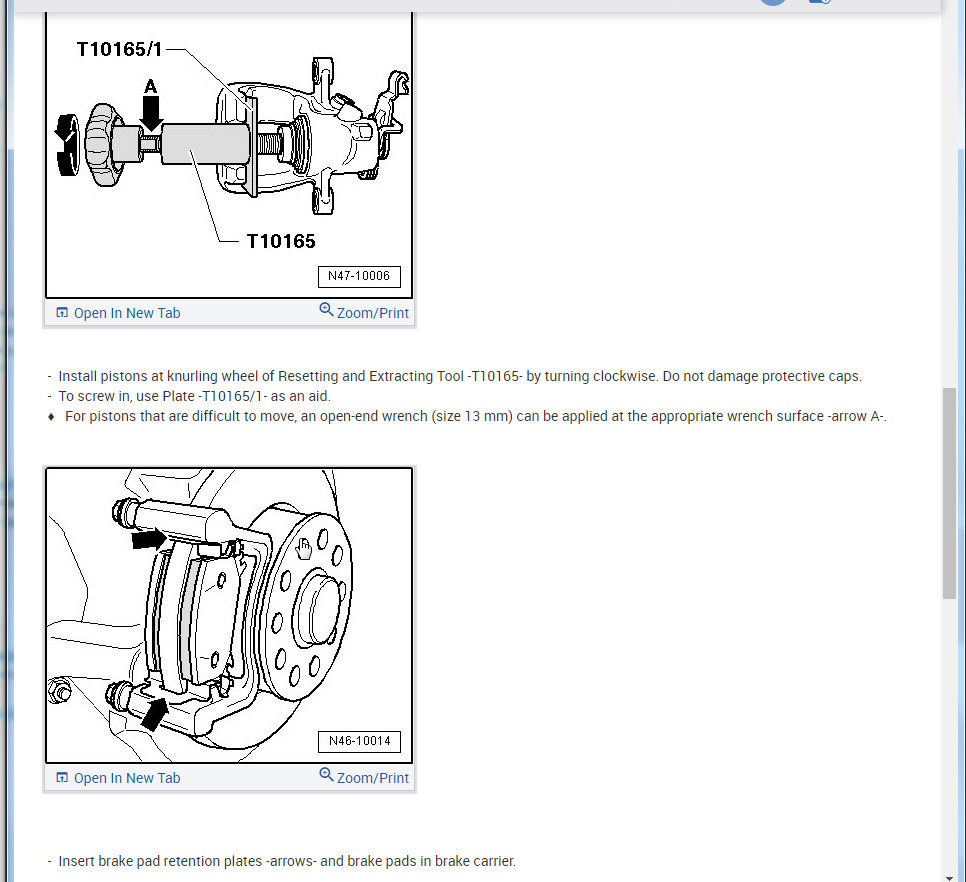 T10165/1

A

T10165

N47-10006

Open In New Tab

Zoom/Print

- Install pistons at knurling wheel of Resetting and Extracting Tool -T10165- by turning clockwise. Do not damage protective caps.
- To screw in, use Plate -T10165/1- as an aid.
♦ For pistons that are difficult to move, an open-end wrench (size 13 mm) can be applied at the appropriate wrench surface -arrow A-.

N46-10014

Open In New Tab

Zoom/Print

- Insert brake pad retention plates -arrows- and brake pads in brake carrier.