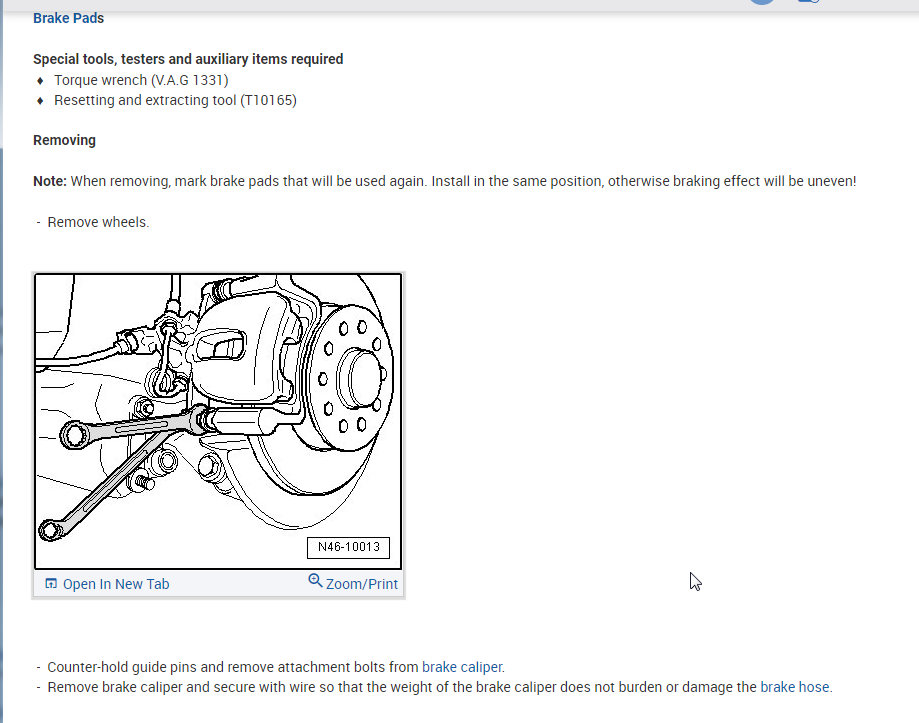 Brake Pads

Special tools, testers and auxiliary items required
♦ Torque wrench (V.A.G 1331)
♦ Resetting and extracting tool (T10165)

Removing

Note: When removing, mark brake pads that will be used again. Install in the same position, otherwise braking effect will be uneven!

- Remove wheels.

N46-10013

Open In New Tab
Zoom/Print

- Counter-hold guide pins and remove attachment bolts from brake caliper.
- Remove brake caliper and secure with wire so that the weight of the brake caliper does not burden or damage the brake hose.