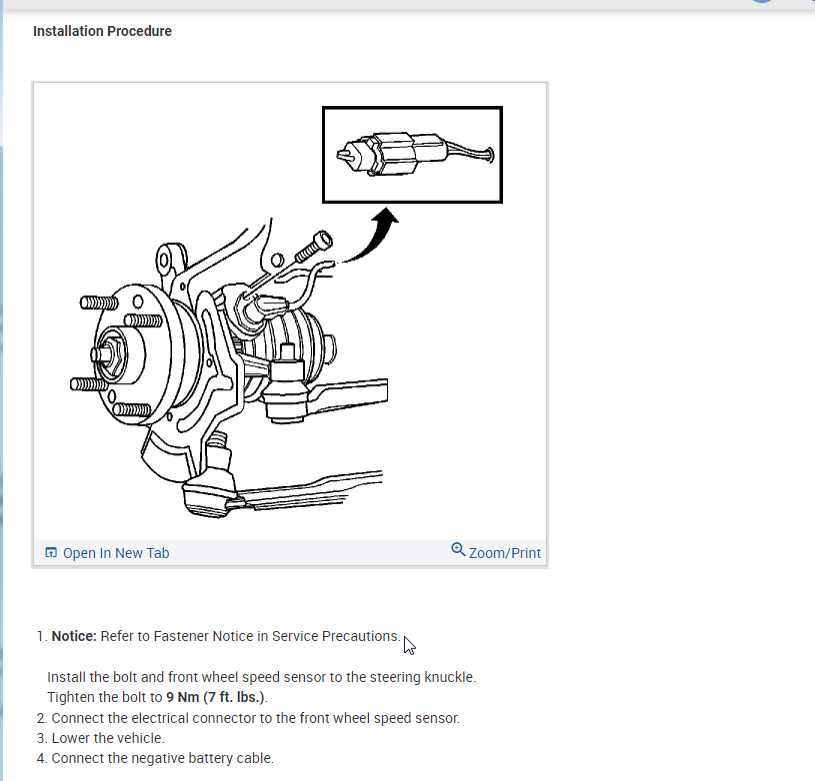 Installation Procedure

Open In New Tab

Zoom/Print

1. Notice: Refer to Fastener Notice in Service Precautions.

Install the bolt and front wheel speed sensor to the steering knuckle.
Tighten the bolt to 9 Nm (7 ft. lbs.).
2. Connect the electrical connector to the front wheel speed sensor.
3. Lower the vehicle.
4. Connect the negative battery cable.