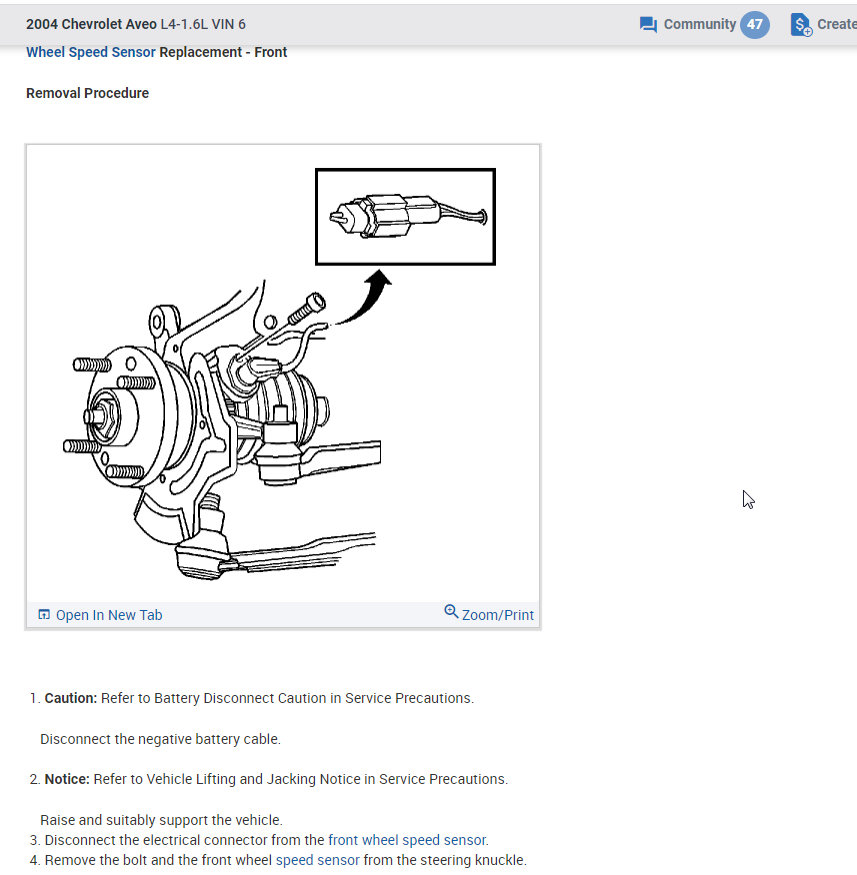 2004 Chevrolet Aveo L4-1.6L VIN 6

Community 47

Create

Wheel Speed Sensor Replacement - Front

Removal Procedure

Open In New Tab

Zoom/Print

1. Caution: Refer to Battery Disconnect Caution in Service Precautions.

Disconnect the negative battery cable.

2. Notice: Refer to Vehicle Lifting and Jacking Notice in Service Precautions.

Raise and suitably support the vehicle.

3. Disconnect the electrical connector from the front wheel speed sensor.

4. Remove the bolt and the front wheel speed sensor from the steering knuckle.