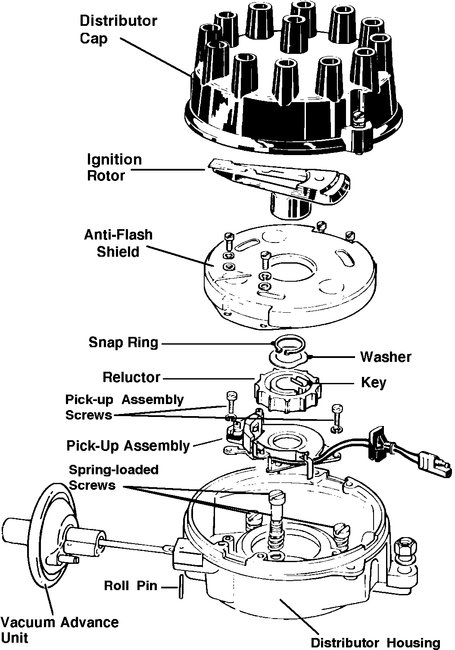 Distributor Cap

Ignition Rotor

Anti-Flash Shield

Snap Ring

Washer

Reluctor

Key

Pick-up Assembly Screws

Pick-Up Assembly

Spring-loaded Screws

Roll Pin

Vacuum Advance Unit

Distributor Housing