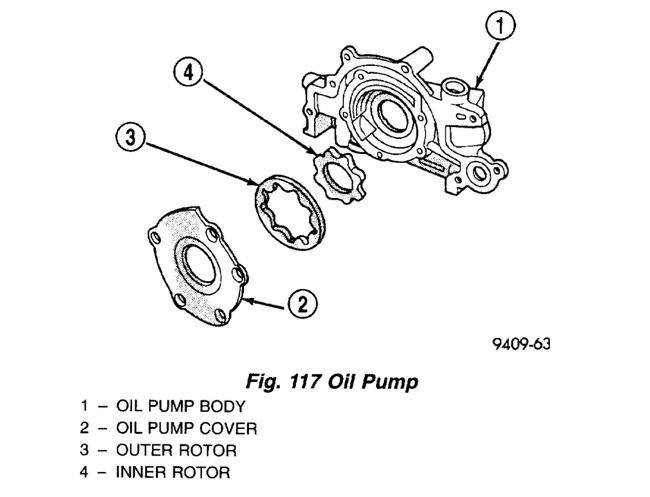 1
4
3
2
9409-63

Fig. 117 Oil Pump

1 – OIL PUMP BODY
2 – OIL PUMP COVER
3 – OUTER ROTOR
4 – INNER ROTOR