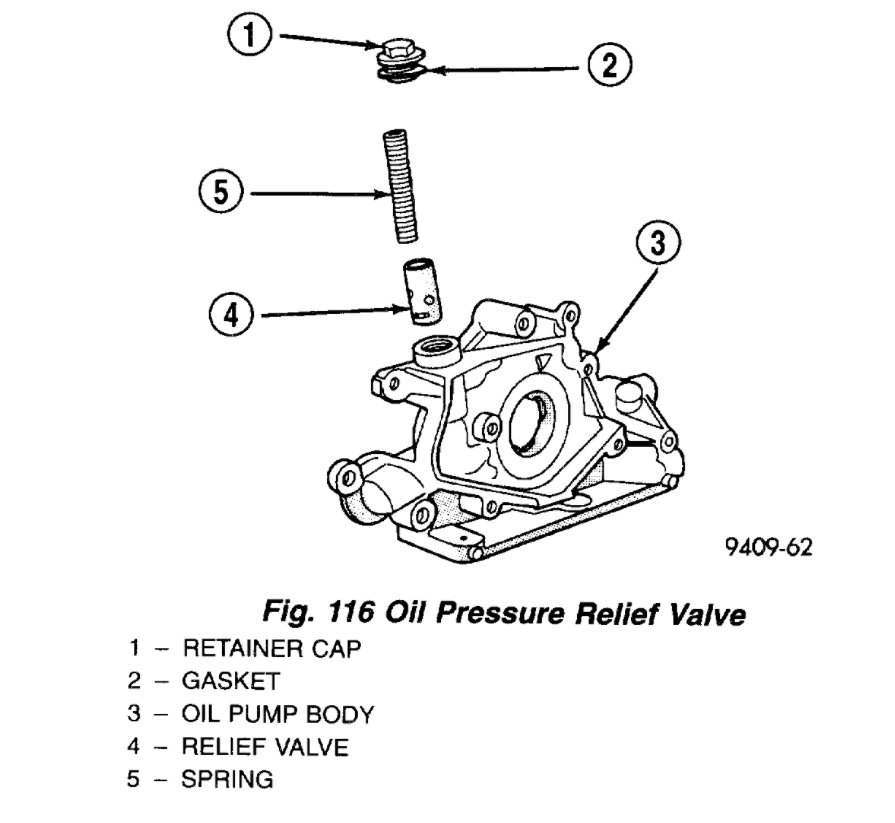 1
2
5
3
4
9409-62

Fig. 116 Oil Pressure Relief Valve
1 – RETAINER CAP
2 – GASKET
3 – OIL PUMP BODY
4 – RELIEF VALVE
5 – SPRING