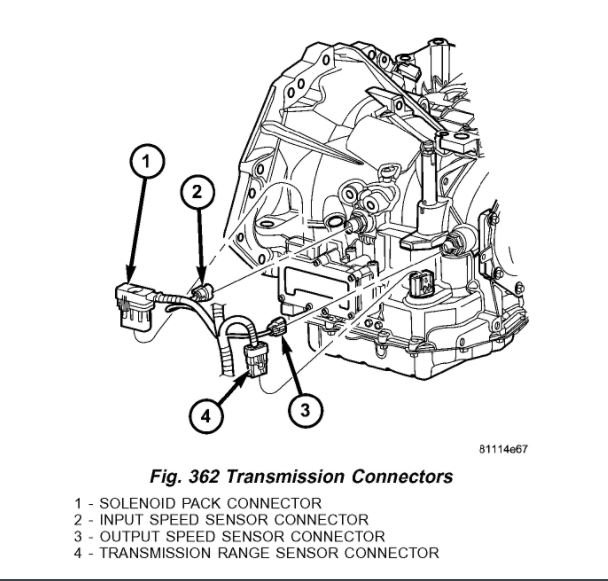 1

2

4

3

81114e67

Fig. 362 Transmission Connectors

1 - SOLENOID PACK CONNECTOR
2 - INPUT SPEED SENSOR CONNECTOR
3 - OUTPUT SPEED SENSOR CONNECTOR
4 - TRANSMISSION RANGE SENSOR CONNECTOR