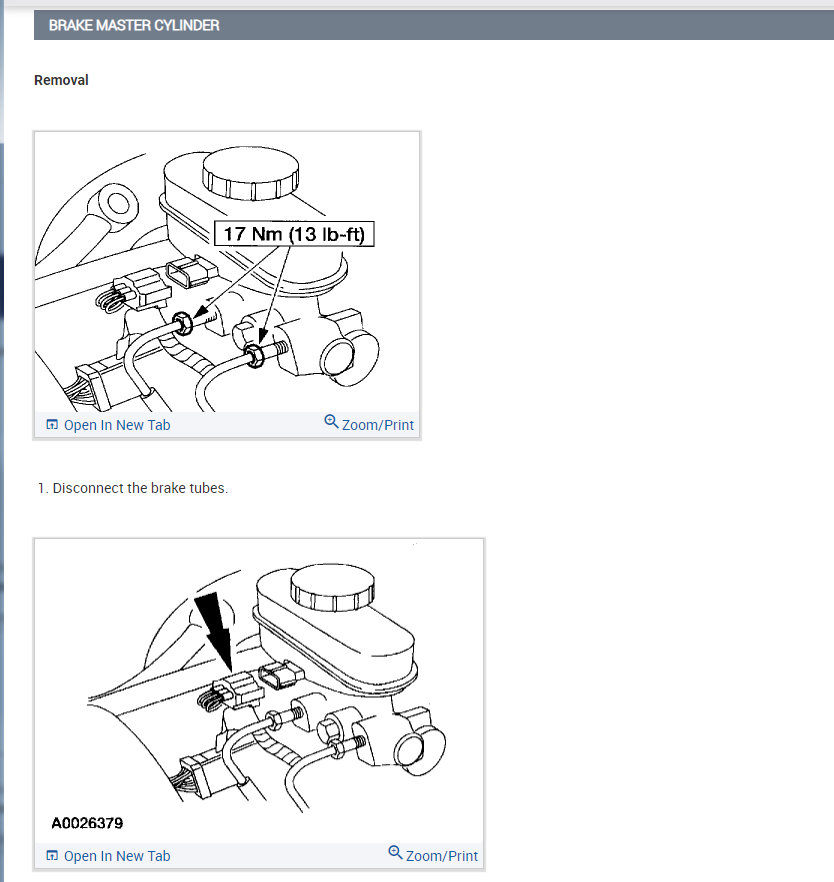 BRAKE MASTER CYLINDER

Removal

17 Nm (13 lb-ft)

Open In New Tab

Zoom/Print

1. Disconnect the brake tubes.

A0026379

Open In New Tab

Zoom/Print