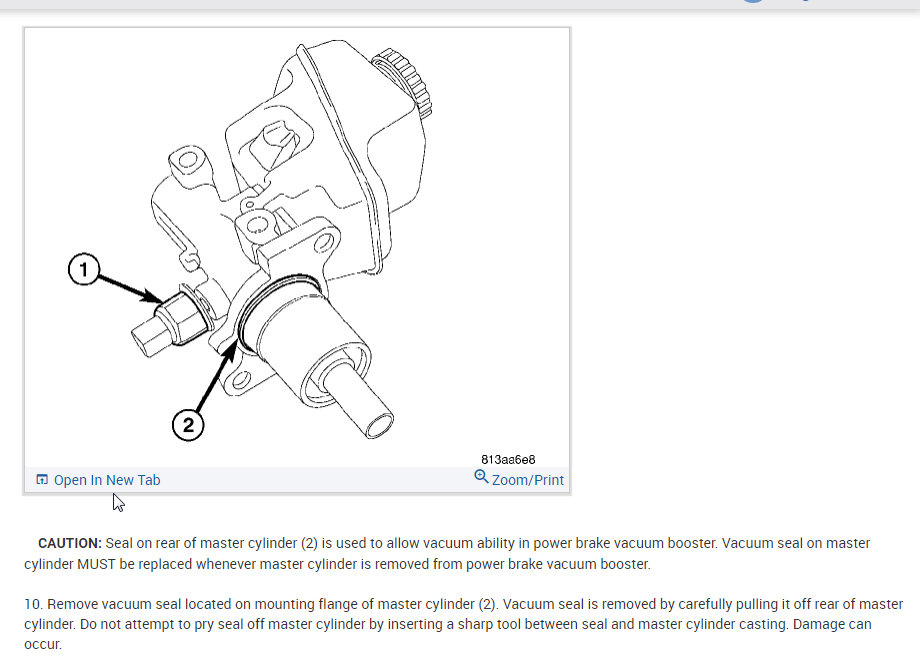 1

2

813aa6e8

Open In New Tab

Zoom/Print

CAUTION: Seal on rear of master cylinder (2) is used to allow vacuum ability in power brake vacuum booster. Vacuum seal on master cylinder MUST be replaced whenever master cylinder is removed from power brake vacuum booster.

10. Remove vacuum seal located on mounting flange of master cylinder (2). Vacuum seal is removed by carefully pulling it off rear of master cylinder. Do not attempt to pry seal off master cylinder by inserting a sharp tool between seal and master cylinder casting. Damage can occur.