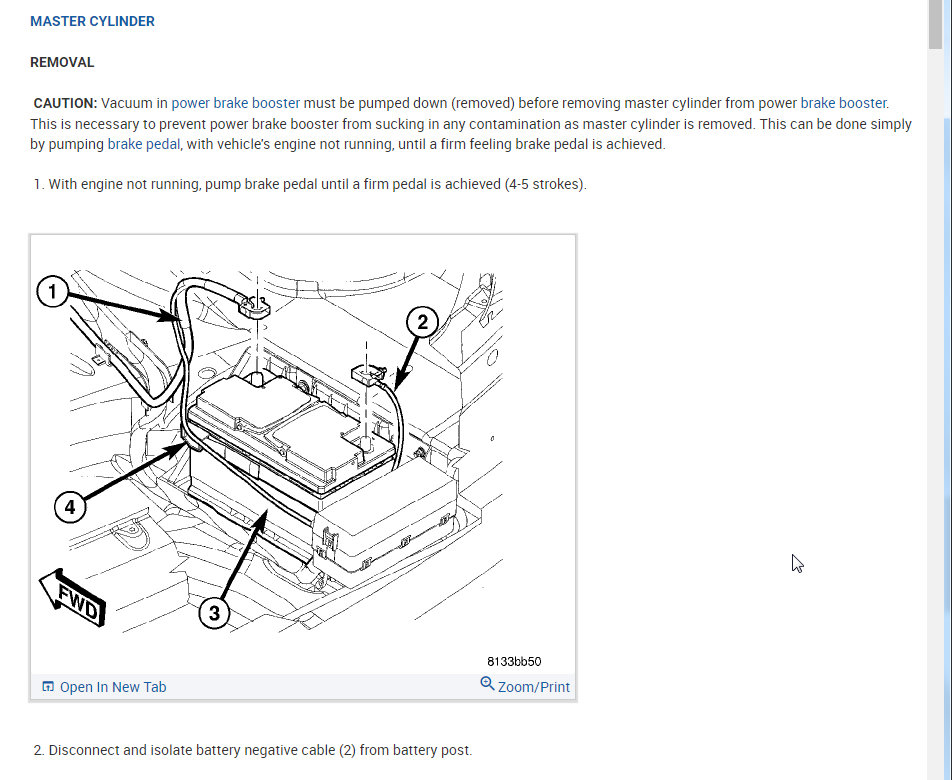 MASTER CYLINDER

REMOVAL

CAUTION: Vacuum in power brake booster must be pumped down (removed) before removing master cylinder from power brake booster. This is necessary to prevent power brake booster from sucking in any contamination as master cylinder is removed. This can be done simply by pumping brake pedal, with vehicle's engine not running, until a firm feeling brake pedal is achieved.

1. With engine not running, pump brake pedal until a firm pedal is achieved (4-5 strokes).

1
2
4
3
FWD
8133bb50

Open In New Tab
Zoom/Print

2. Disconnect and isolate battery negative cable (2) from battery post.