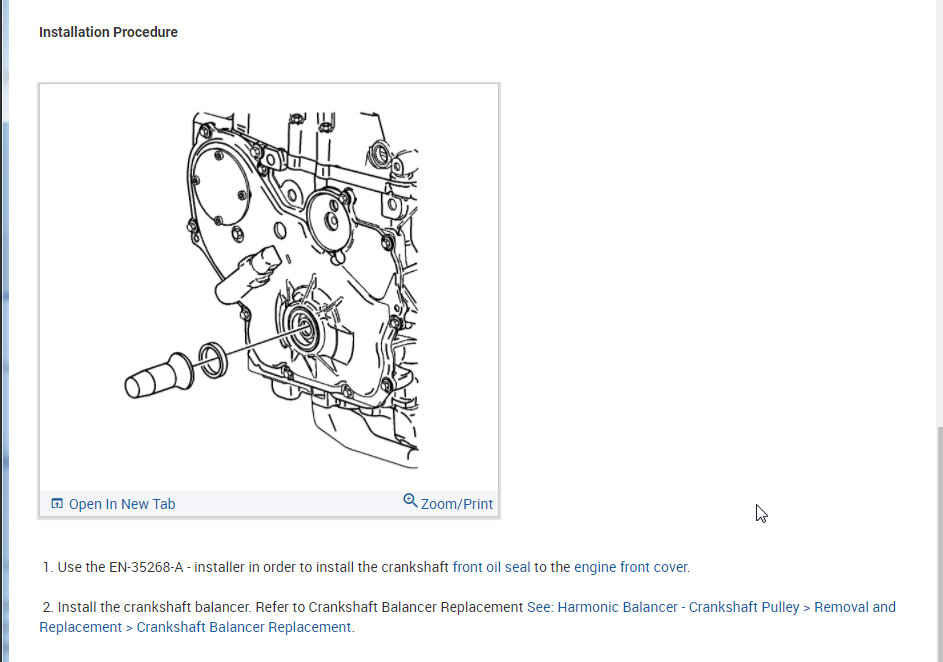 Installation Procedure

Open In New Tab

Zoom/Print

1. Use the EN-35268-A - installer in order to install the crankshaft front oil seal to the engine front cover.

2. Install the crankshaft balancer. Refer to Crankshaft Balancer Replacement See: Harmonic Balancer - Crankshaft Pulley > Removal and Replacement > Crankshaft Balancer Replacement.