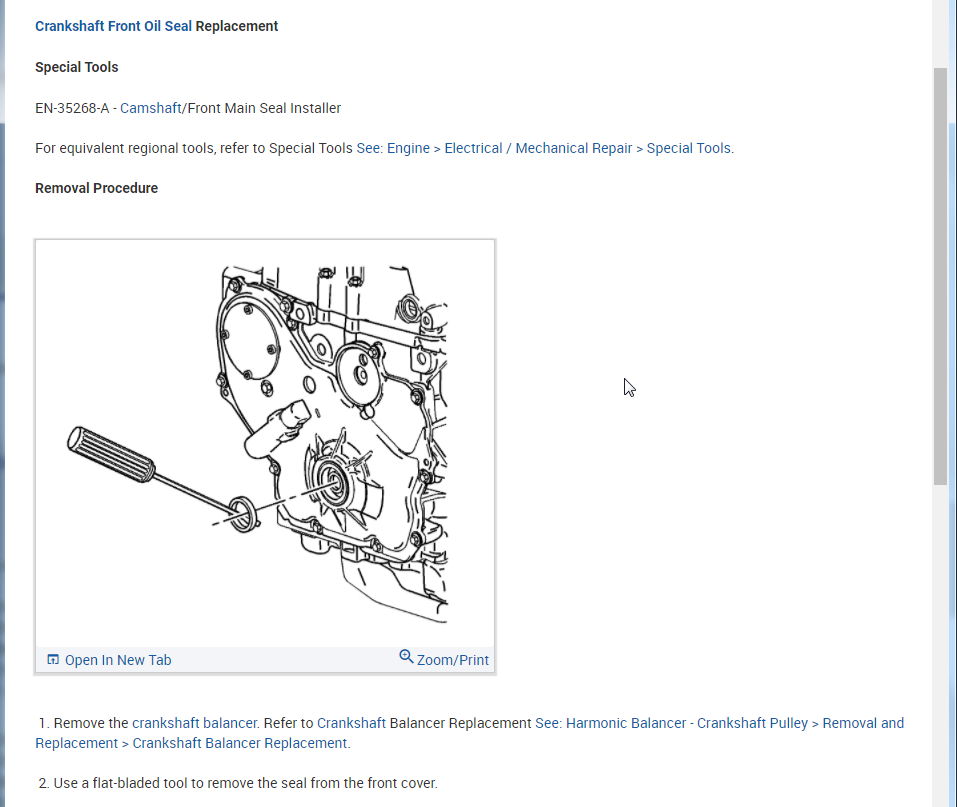 Crankshaft Front Oil Seal Replacement

Special Tools

EN-35268-A - Camshaft/Front Main Seal Installer

For equivalent regional tools, refer to Special Tools See: Engine > Electrical / Mechanical Repair > Special Tools.

Removal Procedure

Open In New Tab

Zoom/Print

1. Remove the crankshaft balancer. Refer to Crankshaft Balancer Replacement See: Harmonic Balancer - Crankshaft Pulley > Removal and Replacement > Crankshaft Balancer Replacement.

2. Use a flat-bladed tool to remove the seal from the front cover.