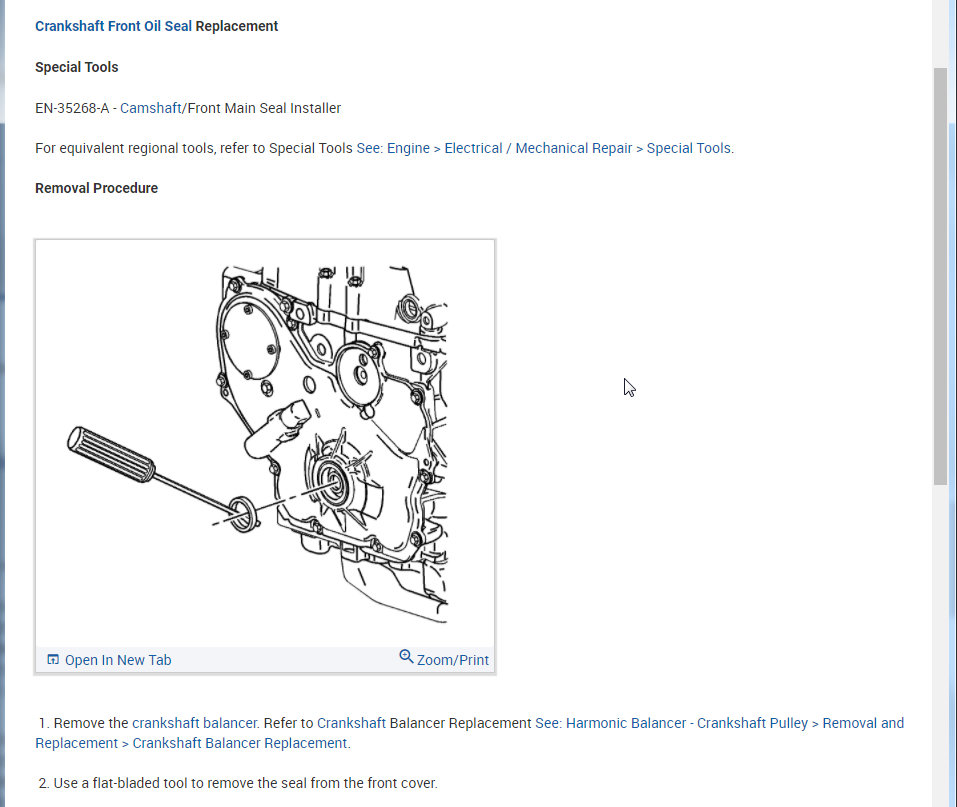 Crankshaft Front Oil Seal Replacement

Special Tools

EN-35268-A - Camshaft/Front Main Seal Installer

For equivalent regional tools, refer to Special Tools See: Engine > Electrical / Mechanical Repair > Special Tools.

Removal Procedure

Open In New Tab

Zoom/Print

1. Remove the crankshaft balancer. Refer to Crankshaft Balancer Replacement See: Harmonic Balancer - Crankshaft Pulley > Removal and Replacement > Crankshaft Balancer Replacement.

2. Use a flat-bladed tool to remove the seal from the front cover.