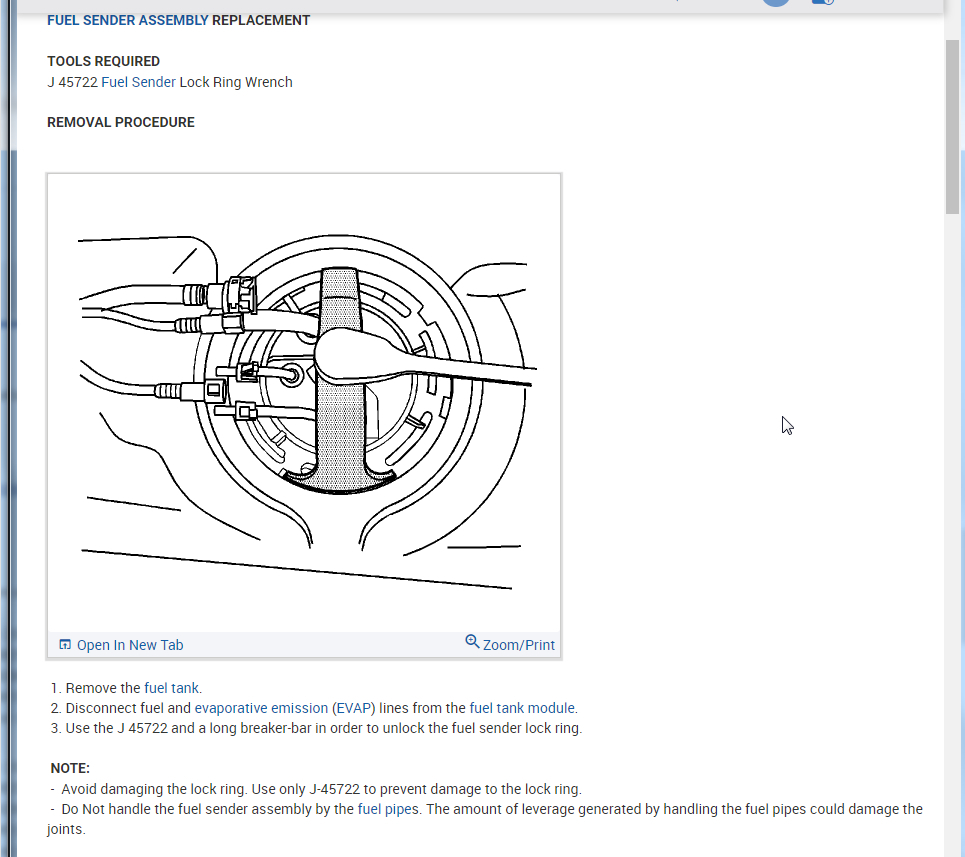 FUEL SENDER ASSEMBLY REPLACEMENT

TOOLS REQUIRED
J 45722 Fuel Sender Lock Ring Wrench

REMOVAL PROCEDURE

Open In New Tab

Zoom/Print

1. Remove the fuel tank.
2. Disconnect fuel and evaporative emission (EVAP) lines from the fuel tank module.
3. Use the J 45722 and a long breaker-bar in order to unlock the fuel sender lock ring.

NOTE:
- Avoid damaging the lock ring. Use only J-45722 to prevent damage to the lock ring.
- Do Not handle the fuel sender assembly by the fuel pipes. The amount of leverage generated by handling the fuel pipes could damage the joints.