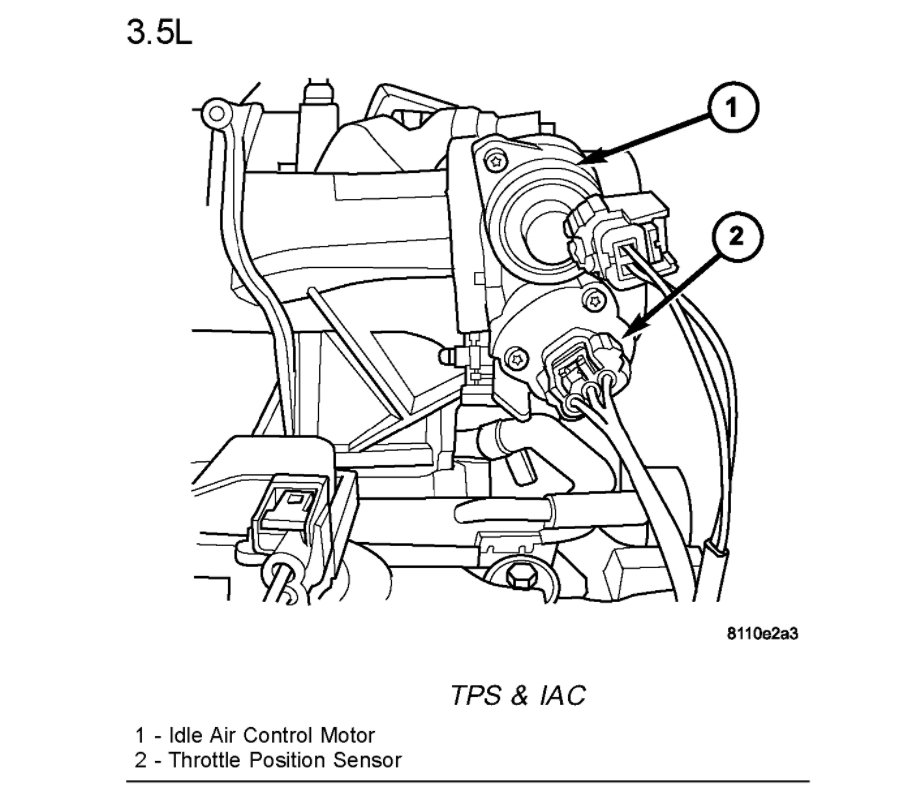 3.5L

1

2

8110e2a3

TPS & IAC

1 - Idle Air Control Motor
2 - Throttle Position Sensor