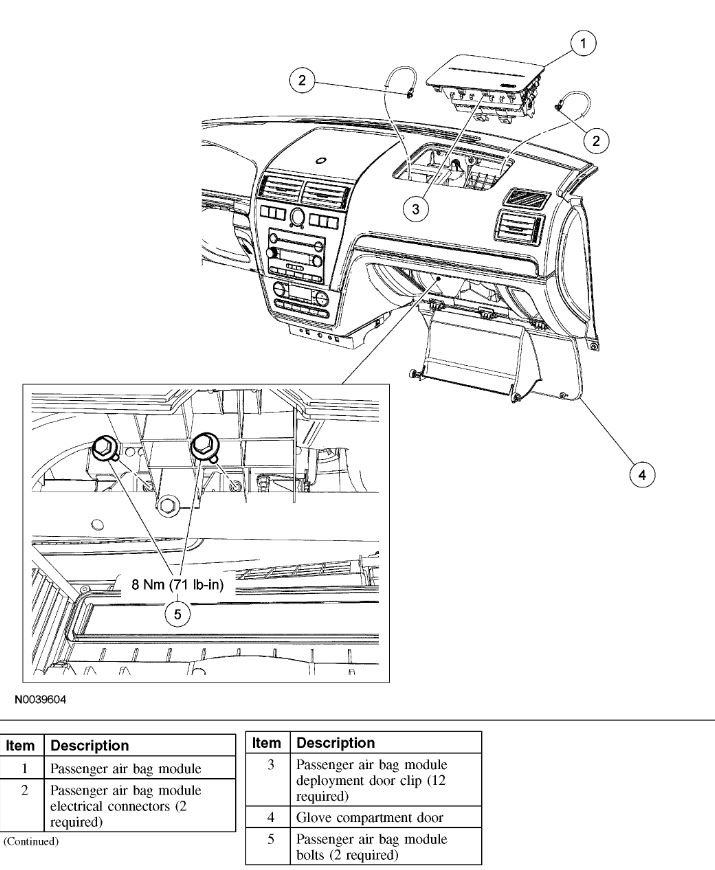 1
2
2
3
4
8 Nm (71 lb-in)
5

N0039604

| Item | Description |
|---|---|
| 1 | Passenger air bag module |
| 2 | Passenger air bag module electrical connectors (2 required) |

(Continued)

| Item | Description |
|---|---|
| 3 | Passenger air bag module deployment door clip (12 required) |
| 4 | Glove compartment door |
| 5 | Passenger air bag module bolts (2 required) |