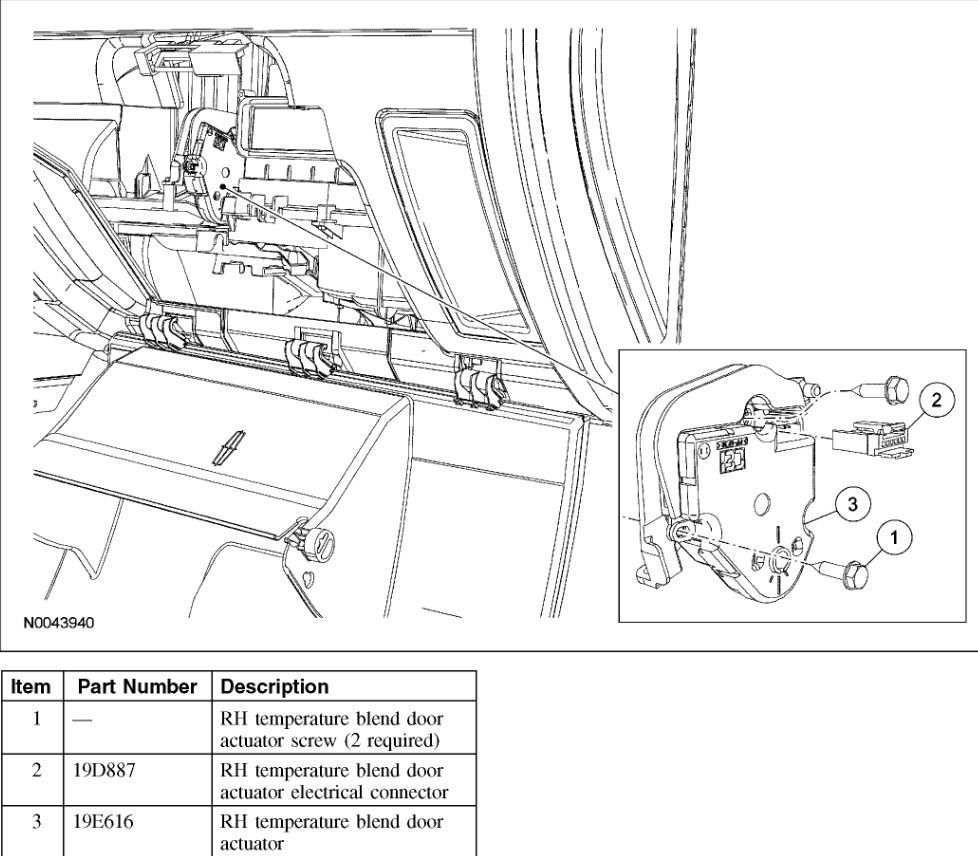 2

3

1

N0043940

| Item | Part Number | Description |
|---|---|---|
| 1 | — | RH temperature blend door actuator screw (2 required) |
| 2 | 19D887 | RH temperature blend door actuator electrical connector |
| 3 | 19E616 | RH temperature blend door actuator |