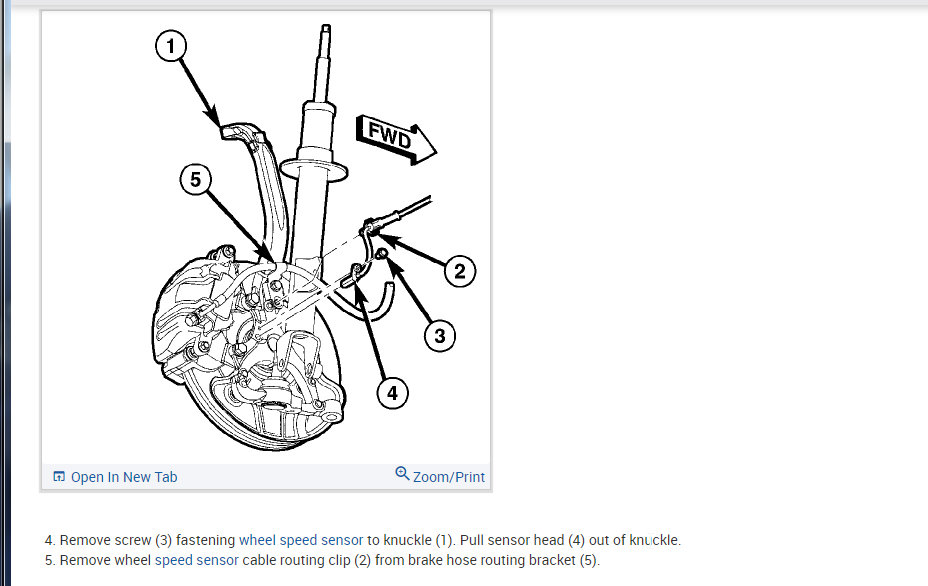 1

FWD

5

2

3

4

Open In New Tab

Zoom/Print

4. Remove screw (3) fastening wheel speed sensor to knuckle (1). Pull sensor head (4) out of knuckle.
5. Remove wheel speed sensor cable routing clip (2) from brake hose routing bracket (5).