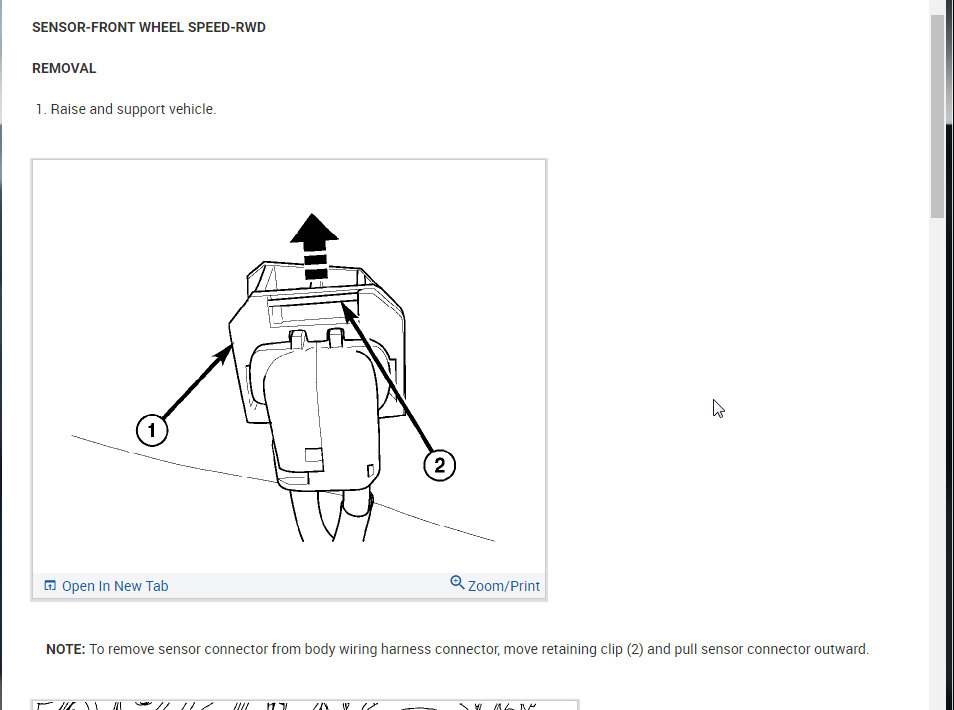 SENSOR-FRONT WHEEL SPEED-RWD

REMOVAL

1. Raise and support vehicle.

1

2

Open In New Tab

Zoom/Print

NOTE: To remove sensor connector from body wiring harness connector, move retaining clip (2) and pull sensor connector outward.