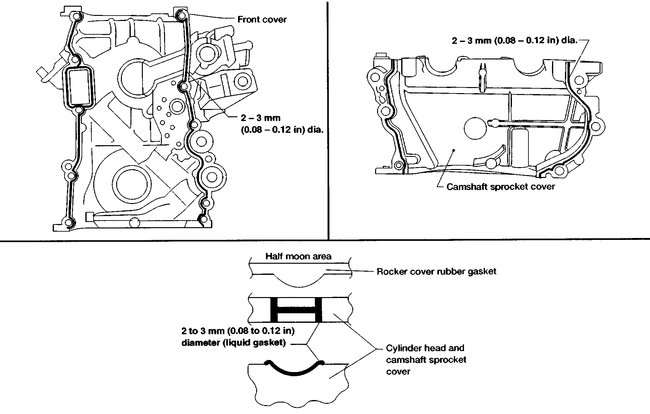 Front cover

2 – 3 mm (0.08 – 0.12 in) dia.

2 – 3 mm (0.08 – 0.12 in) dia.

Camshaft sprocket cover

Half moon area

Rocker cover rubber gasket

2 to 3 mm (0.08 to 0.12 in) diameter (liquid gasket)

Cylinder head and camshaft sprocket cover