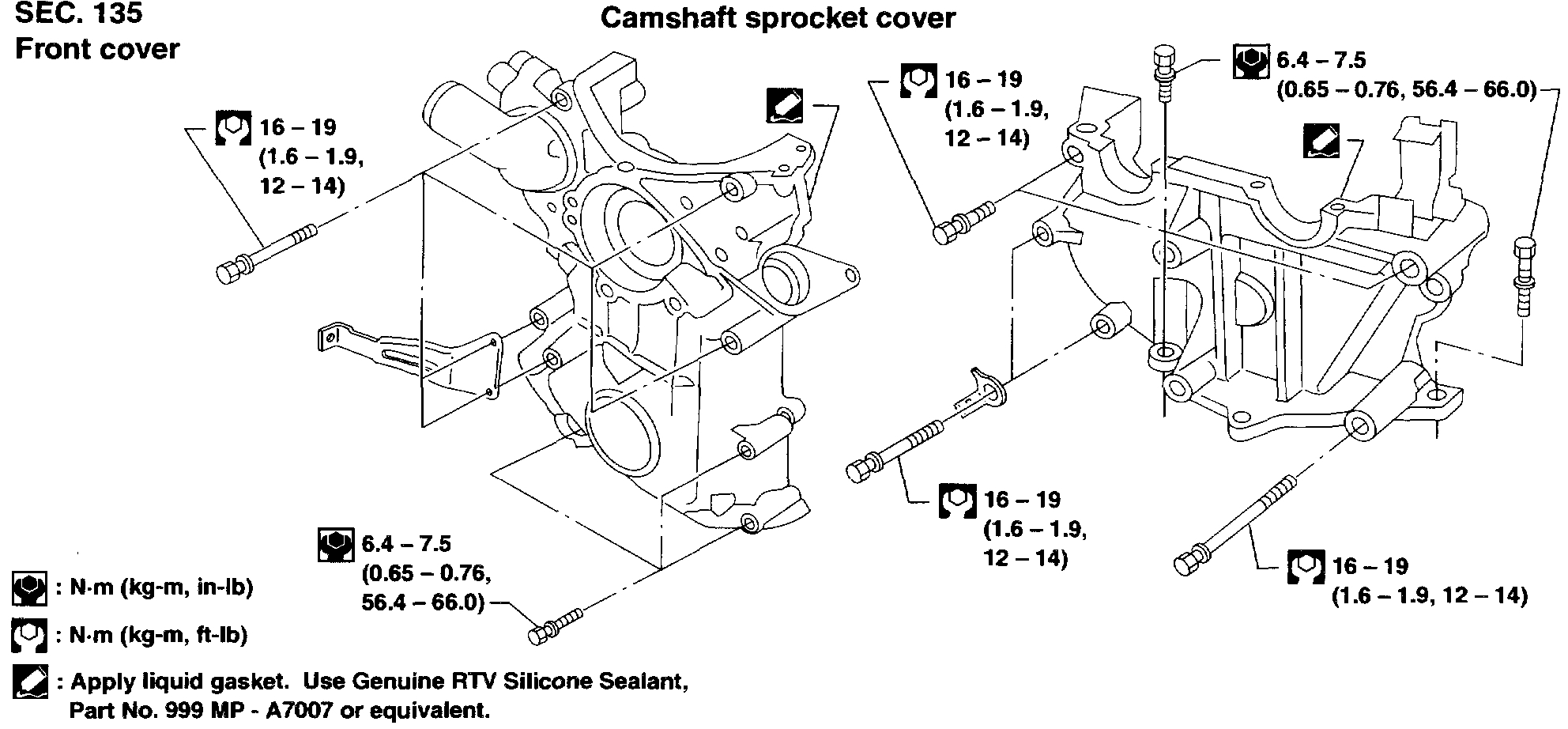 SEC. 135
Front cover

Camshaft sprocket cover

16 – 19
(1.6 – 1.9,
12 – 14)

16 – 19
(1.6 – 1.9,
12 – 14)

6.4 – 7.5
(0.65 – 0.76, 56.4 – 66.0)

16 – 19
(1.6 – 1.9,
12 – 14)

16 – 19
(1.6 – 1.9, 12 – 14)

6.4 – 7.5
(0.65 – 0.76,
56.4 – 66.0)

: N·m (kg-m, in-lb)

: N·m (kg-m, ft-lb)

: Apply liquid gasket. Use Genuine RTV Silicone Sealant, Part No. 999 MP - A7007 or equivalent.