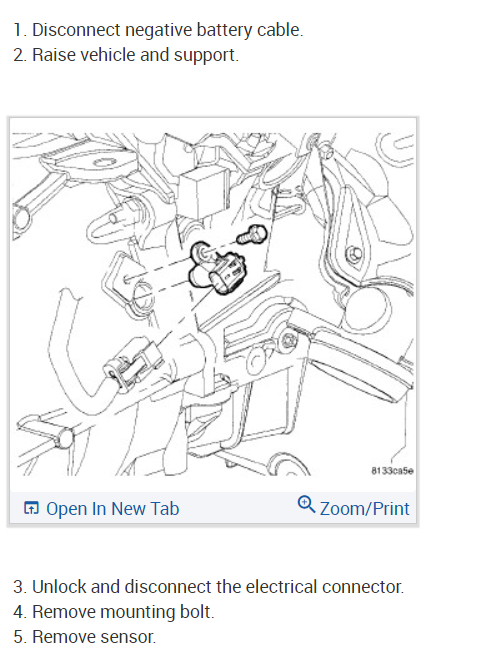 1. Disconnect negative battery cable.
2. Raise vehicle and support.

8133ca5e

Open In New Tab

Zoom/Print

3. Unlock and disconnect the electrical connector.
4. Remove mounting bolt.
5. Remove sensor.